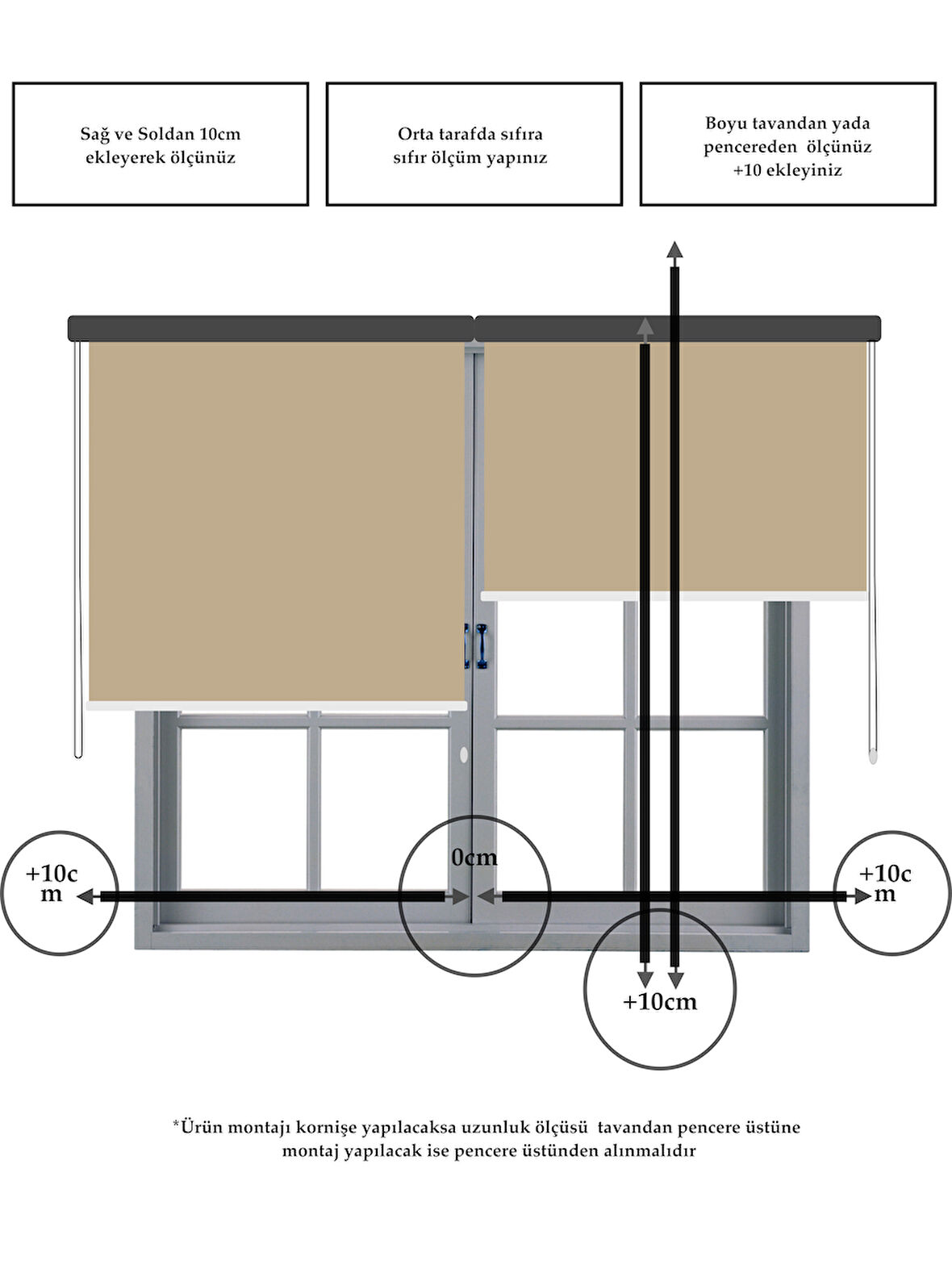 Sağ ve Soldan 10cm ekleyerek ölçünüz

Orta tarafda sıfıra sıfır ölçüm yapınız

Boyu tavandan yada pencereden ölçünüz +10 ekleyiniz

+10c m

0cm

+10c m

+10cm

*Ürün montajı kornişe yapılacaksa uzunluk ölçüsü tavandan pencere üstüne montaj yapılacak ise pencere üstünden alınmalıdır