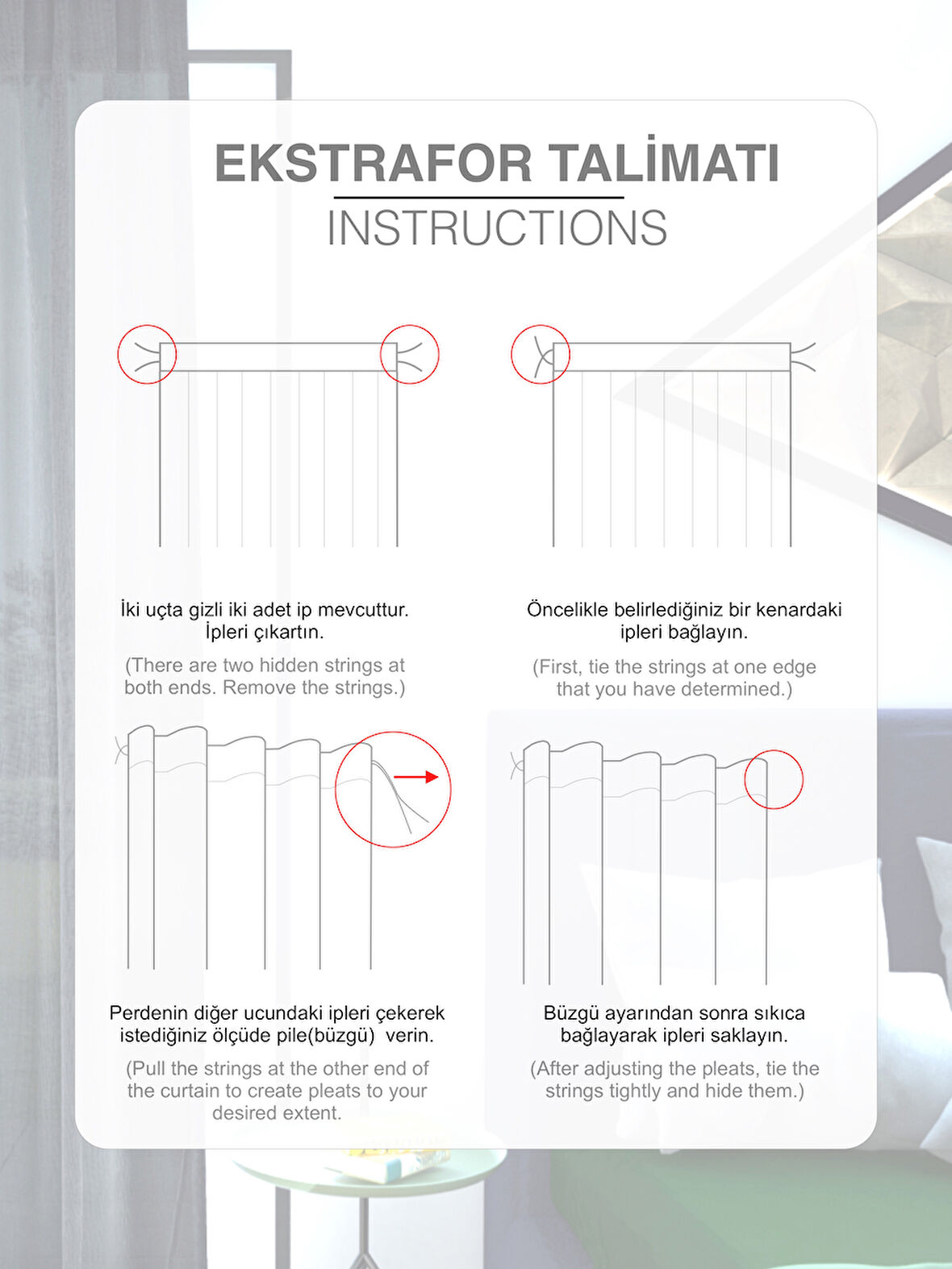 EKSTRAFOR TALİMATI
INSTRUCTIONS

İki uçta gizli iki adet ip mevcuttur. İpleri çıkartın.

(There are two hidden strings at both ends. Remove the strings.)

Öncelikle belirlediğiniz bir kenardaki ipleri bağlayın.

(First, tie the strings at one edge that you have determined.)

Perdenin diğer ucundaki ipleri çekerek istediğiniz ölçüde pile(büzgü)  verin.

(Pull the strings at the other end of the curtain to create pleats to your desired extent.

Büzgü ayarından sonra sıkıca bağlayarak ipleri saklayın.

(After adjusting the pleats, tie the strings tightly and hide them.)