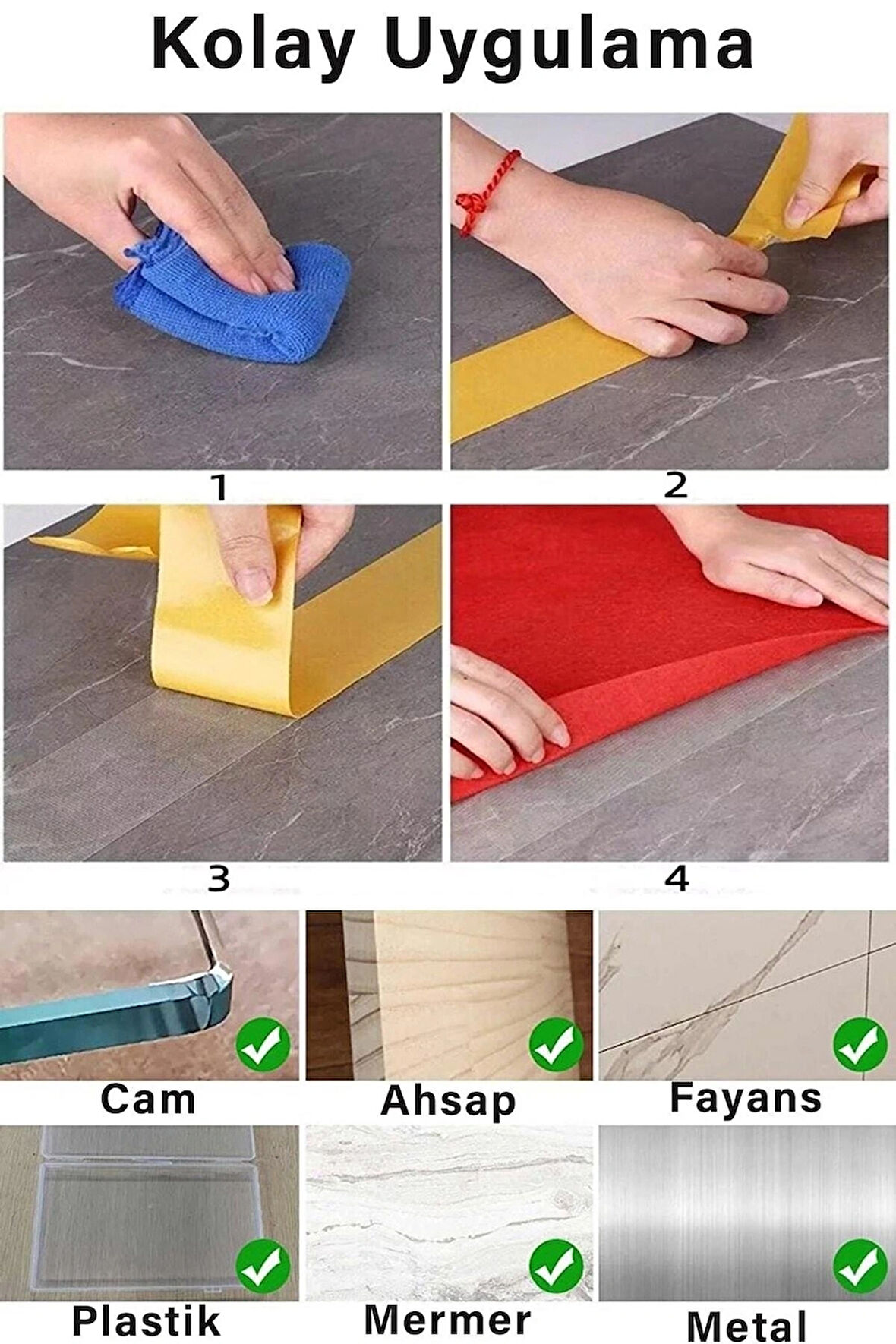 Kolay Uygulama

1

2

3

4

Cam

Ahsap

Fayans

Plastik

Mermer

Metal