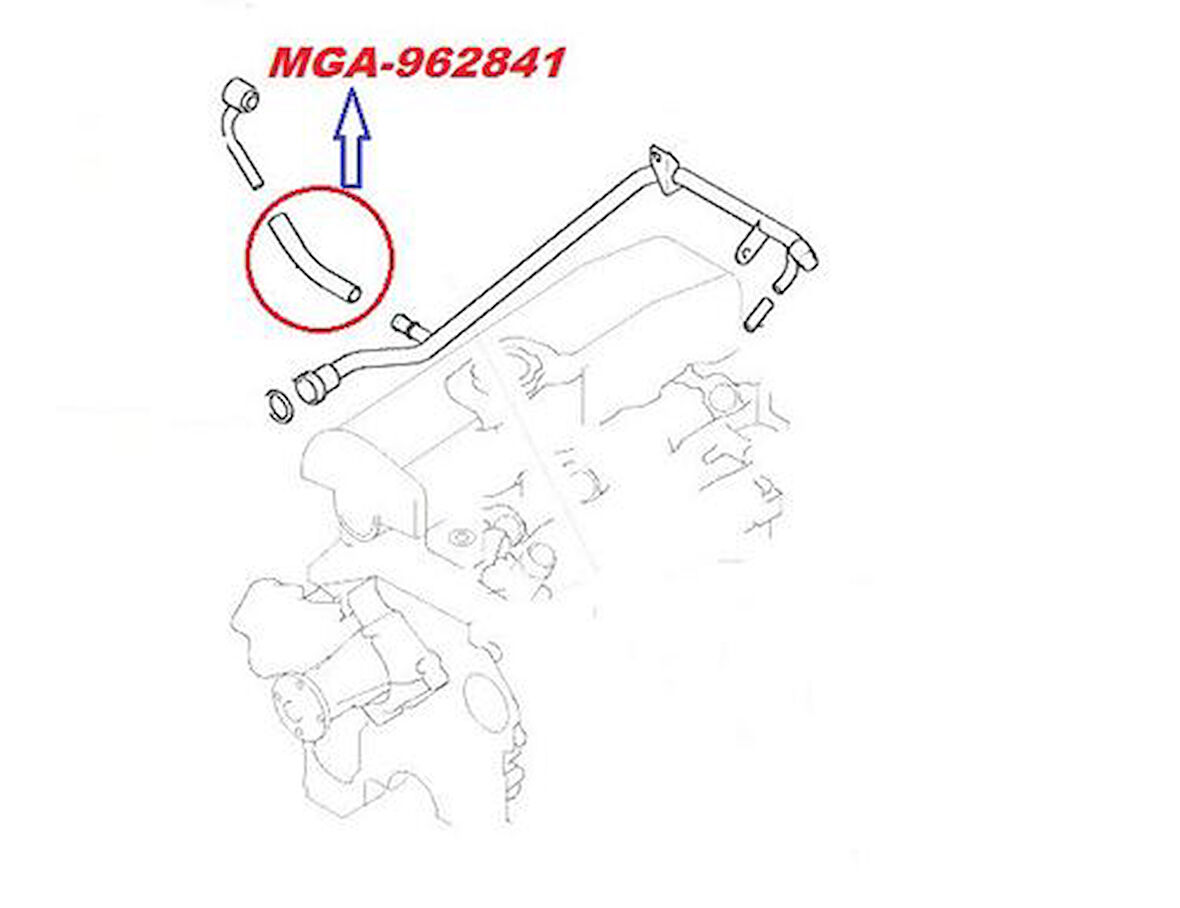 MGA-962841