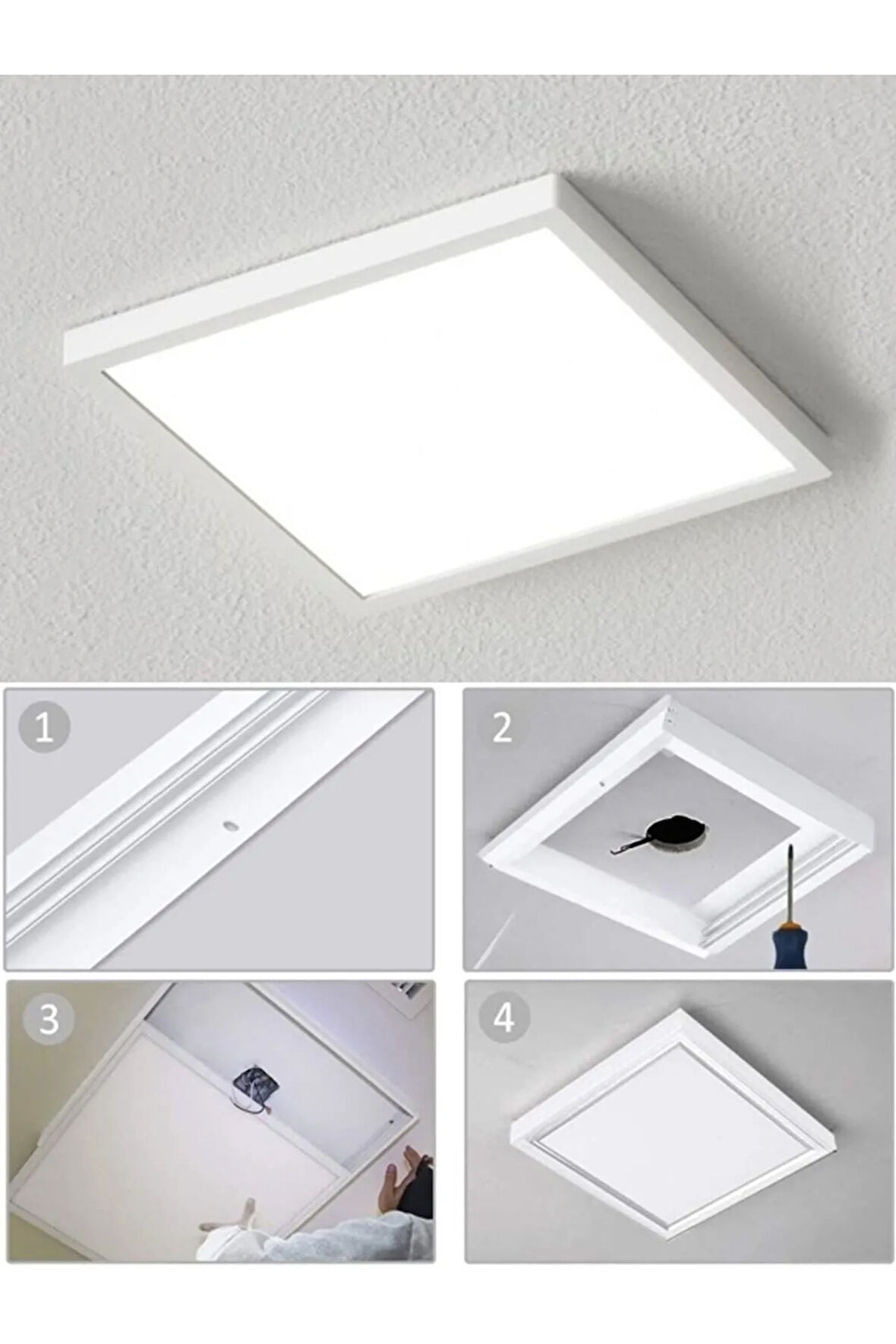 1

2

3

4