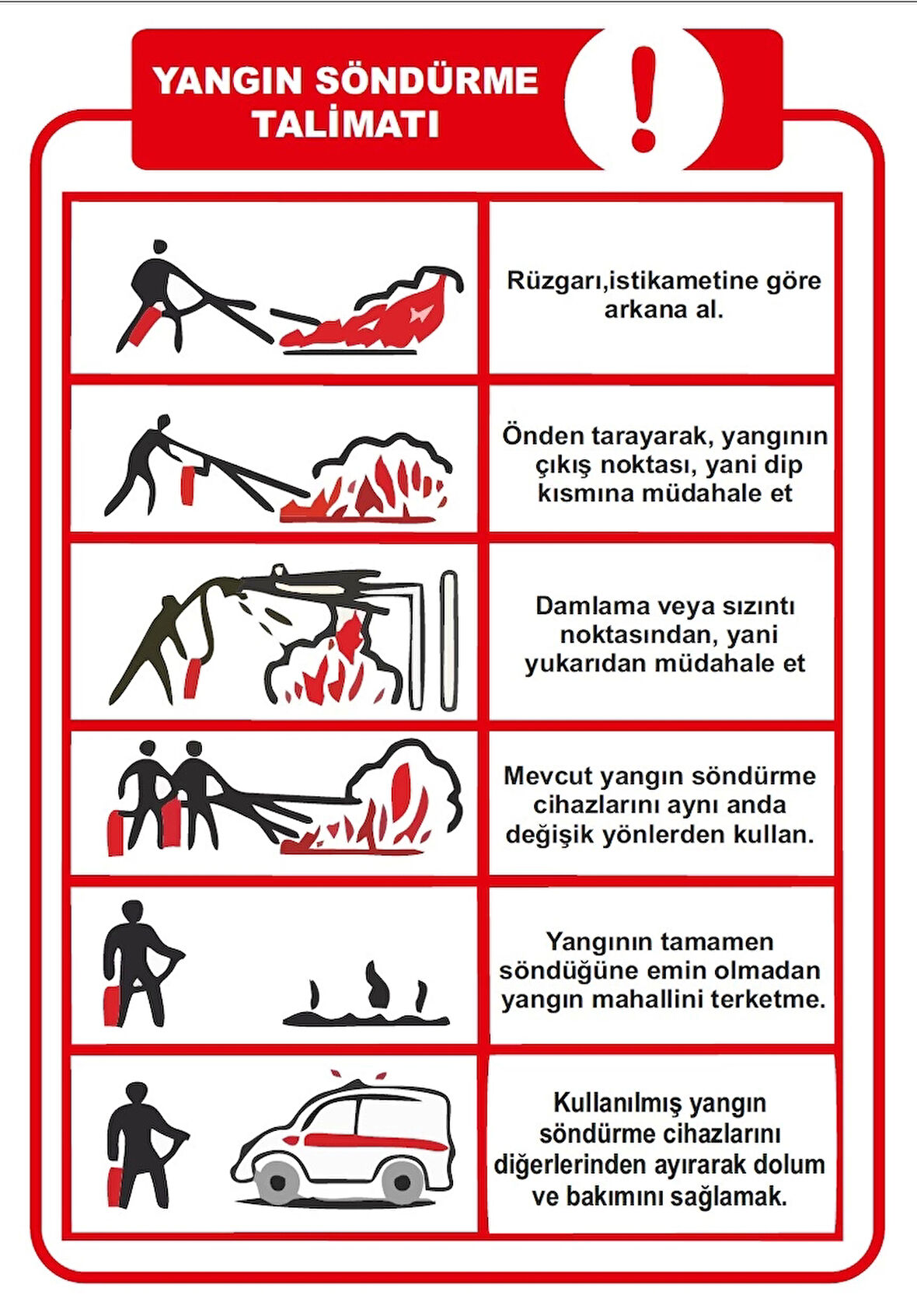 YANGIN SÖNDÜRME TALİMATI

!

Rüzgarı,istikametine göre arkana al.

Önden tarayarak, yangının çıkış noktası, yani dip kısmına müdahale et

Damlama veya sızıntı noktasından, yani yukarıdan müdahale et

Mevcut yangın söndürme cihazlarını aynı anda değişik yönlerden kullan.

Yangının tamamen söndüğüne emin olmadan yangın mahallini terketme.

Kullanılmış yangın söndürme cihazlarını diğerlerinden ayırarak dolum ve bakımını sağlamak.