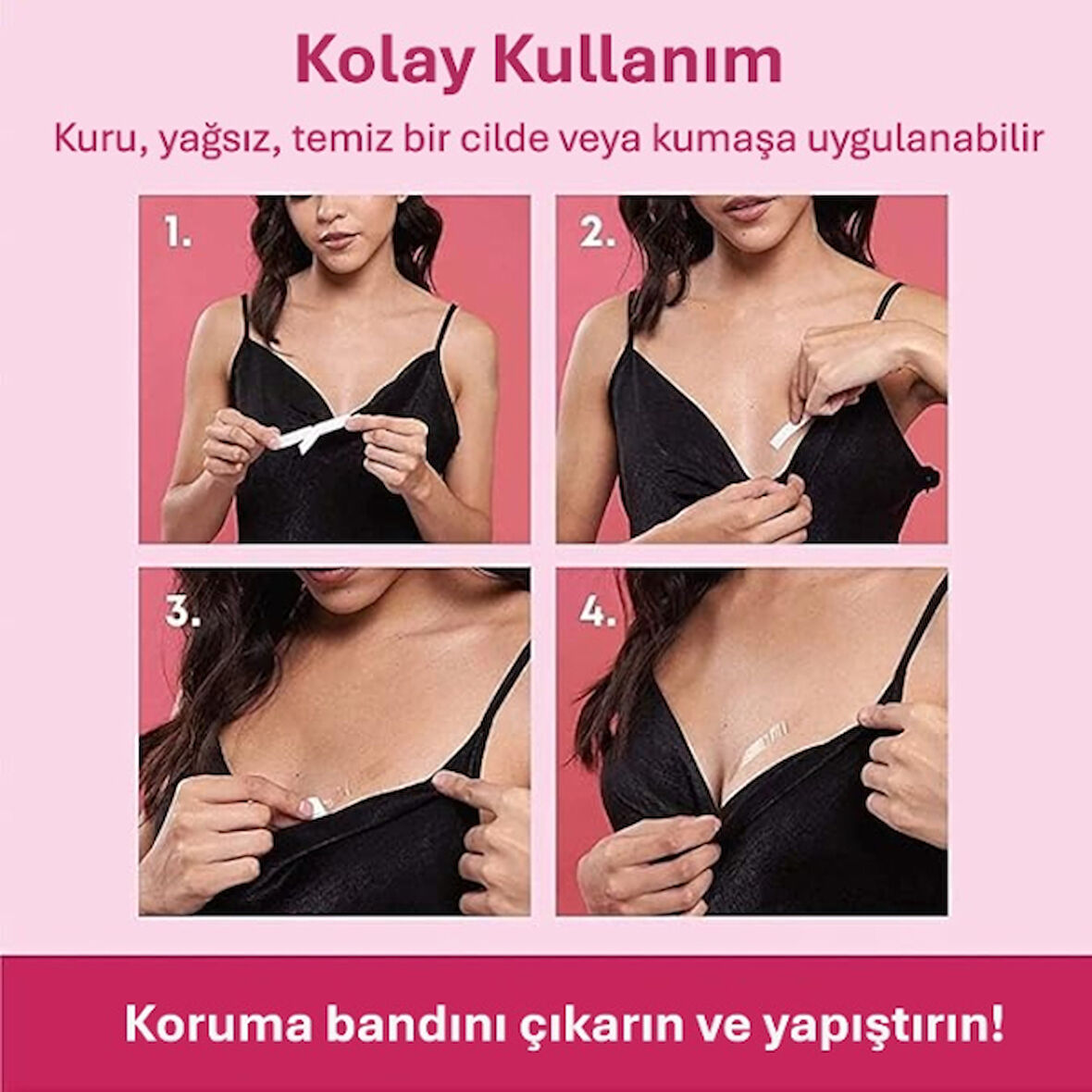 Kolay Kullanım

Kuru, yağsız, temiz bir cilde veya kumaşa uygulanabilir

1.

2.

3.

4.

Koruma bandını çıkarın ve yapıştırın!