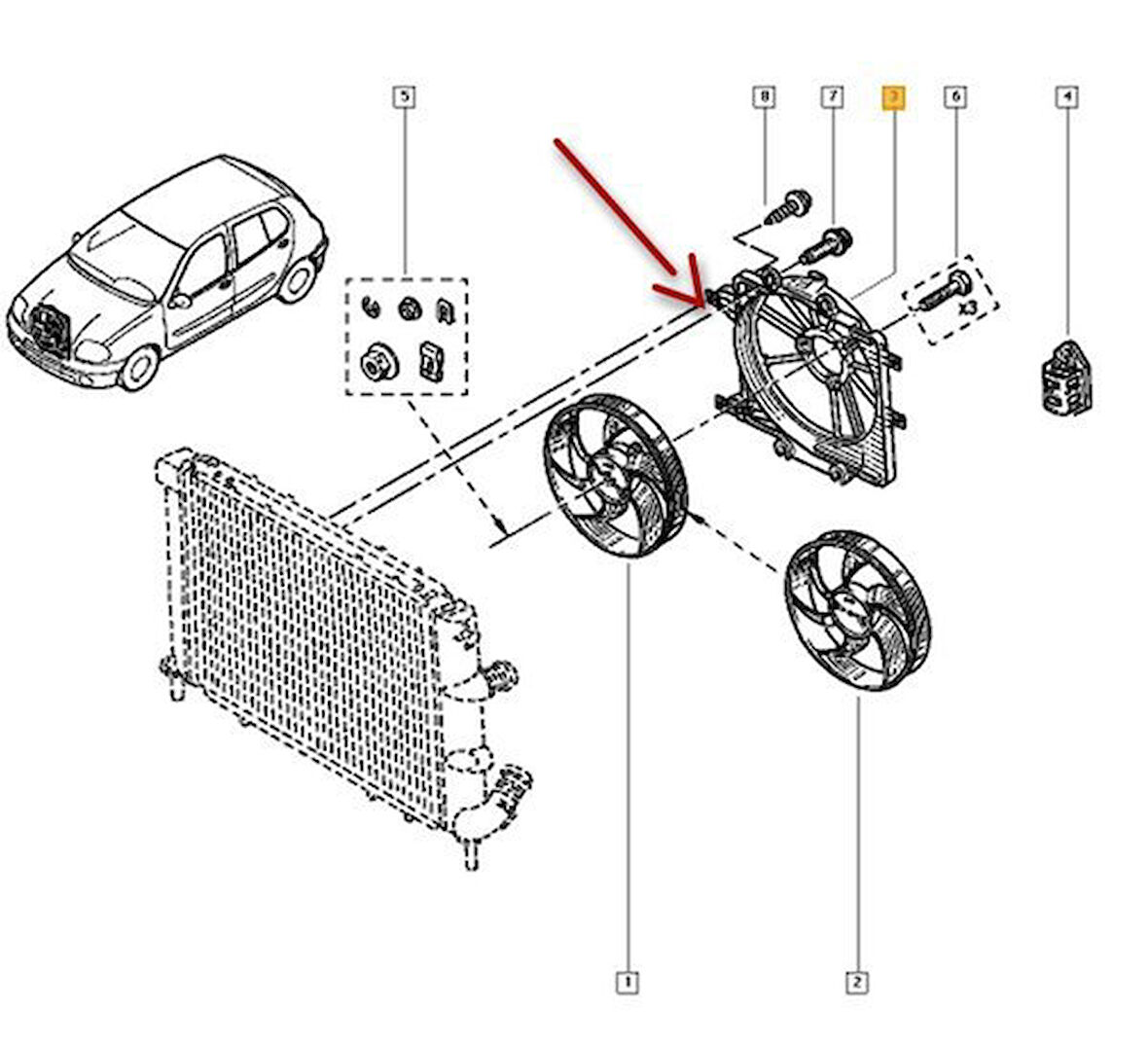 5
8
7
3
6
4
x3
1
2