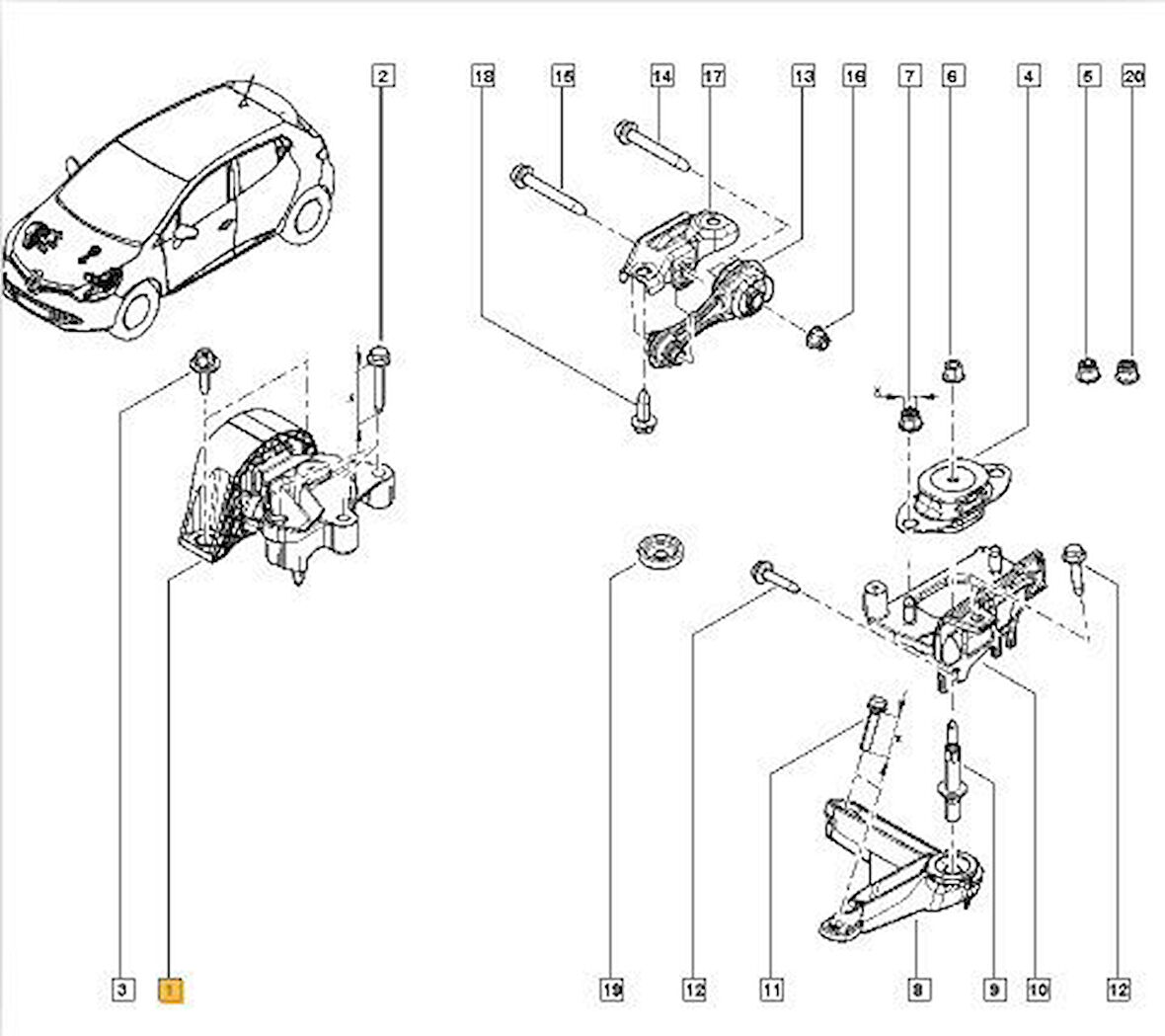 2
18
15
14
17
13
16
7
6
4
5
20
3
1
19
12
11
8
9
10
12