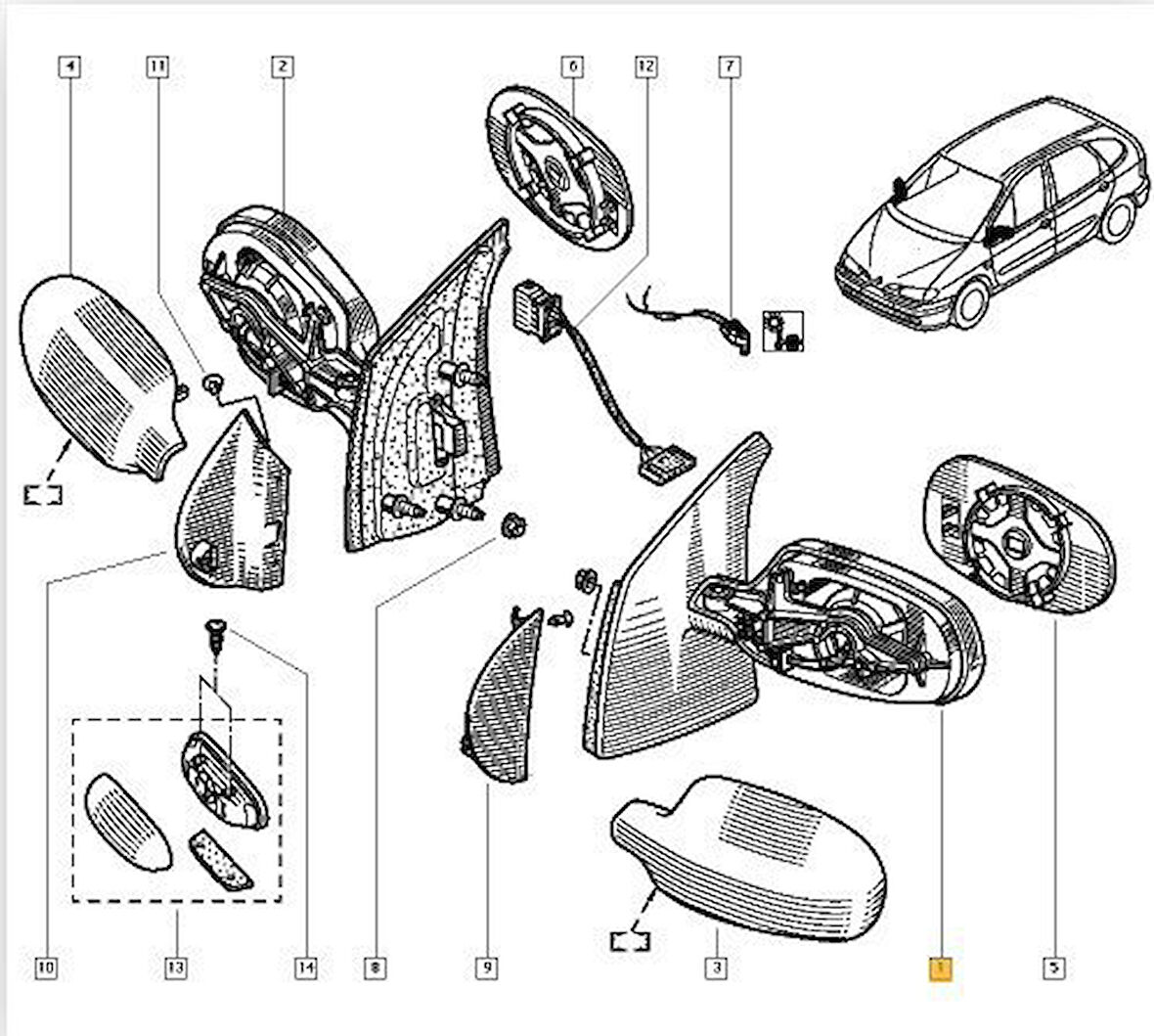 4
11
2
6
12
7
10
13
14
8
9
3
1
5