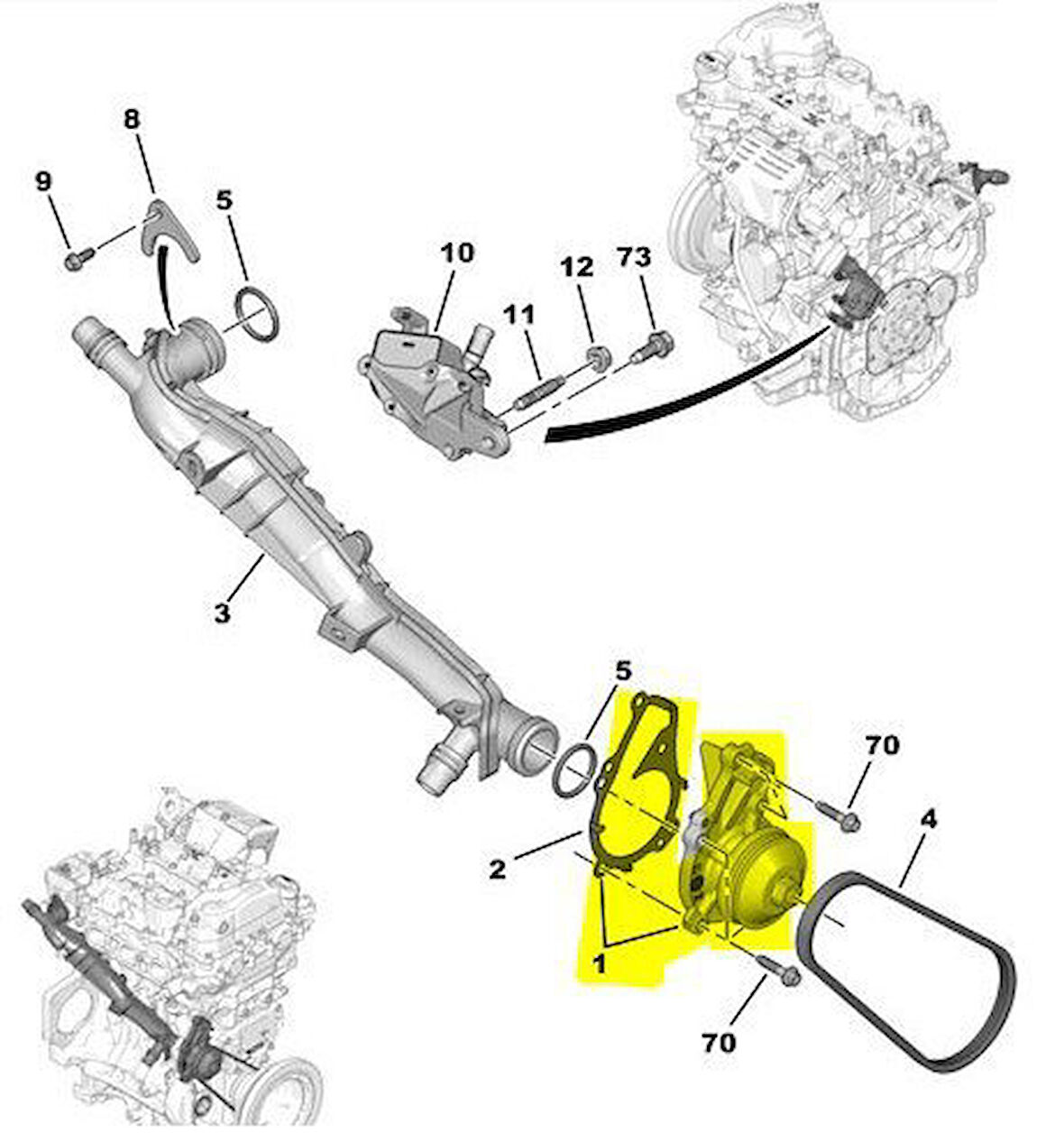 8
9
5
10
12
73
11
3
5
70
4
2
1
70