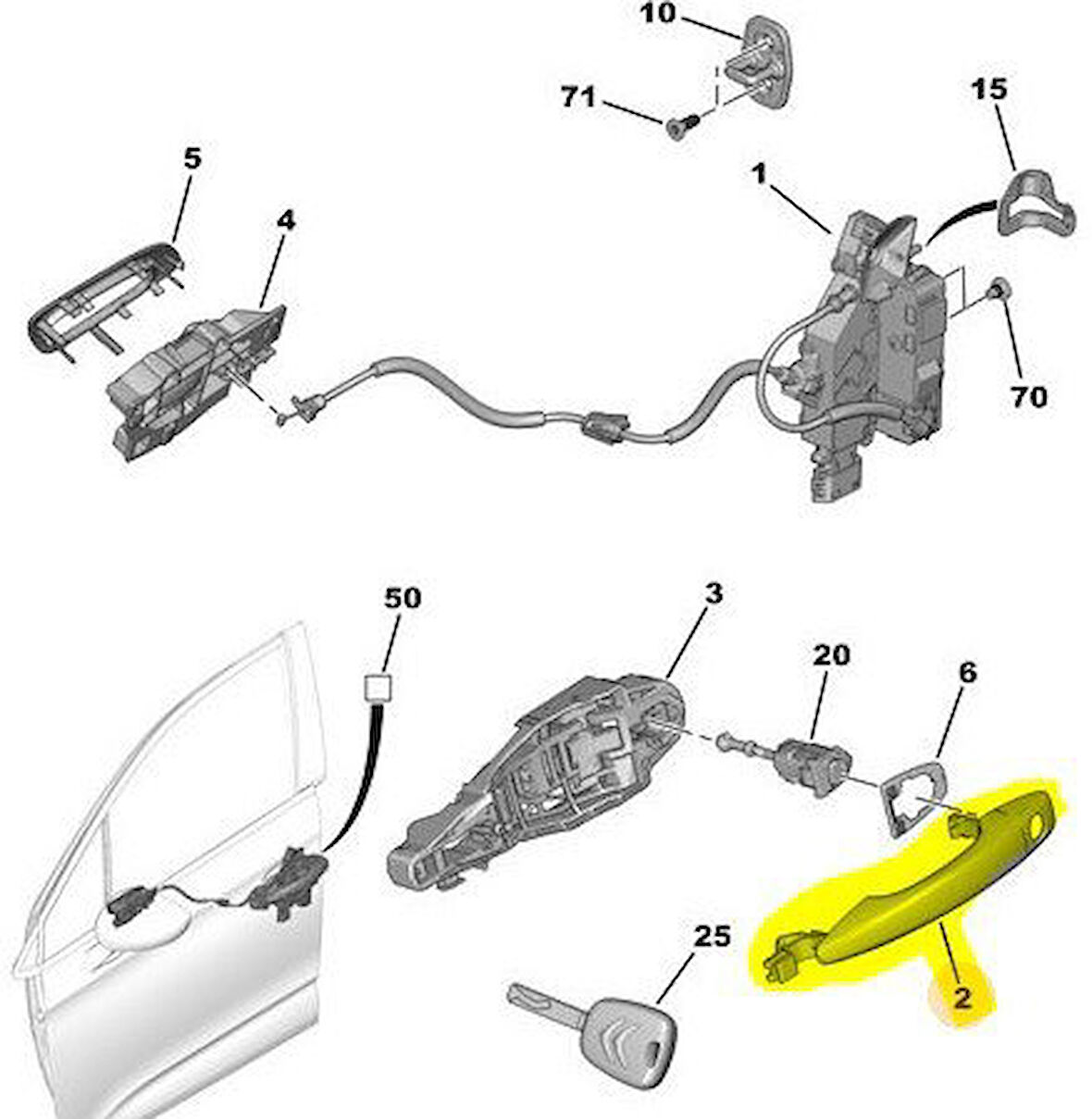 10
71
15
5
1
4
70
50
3
20
6
25
2