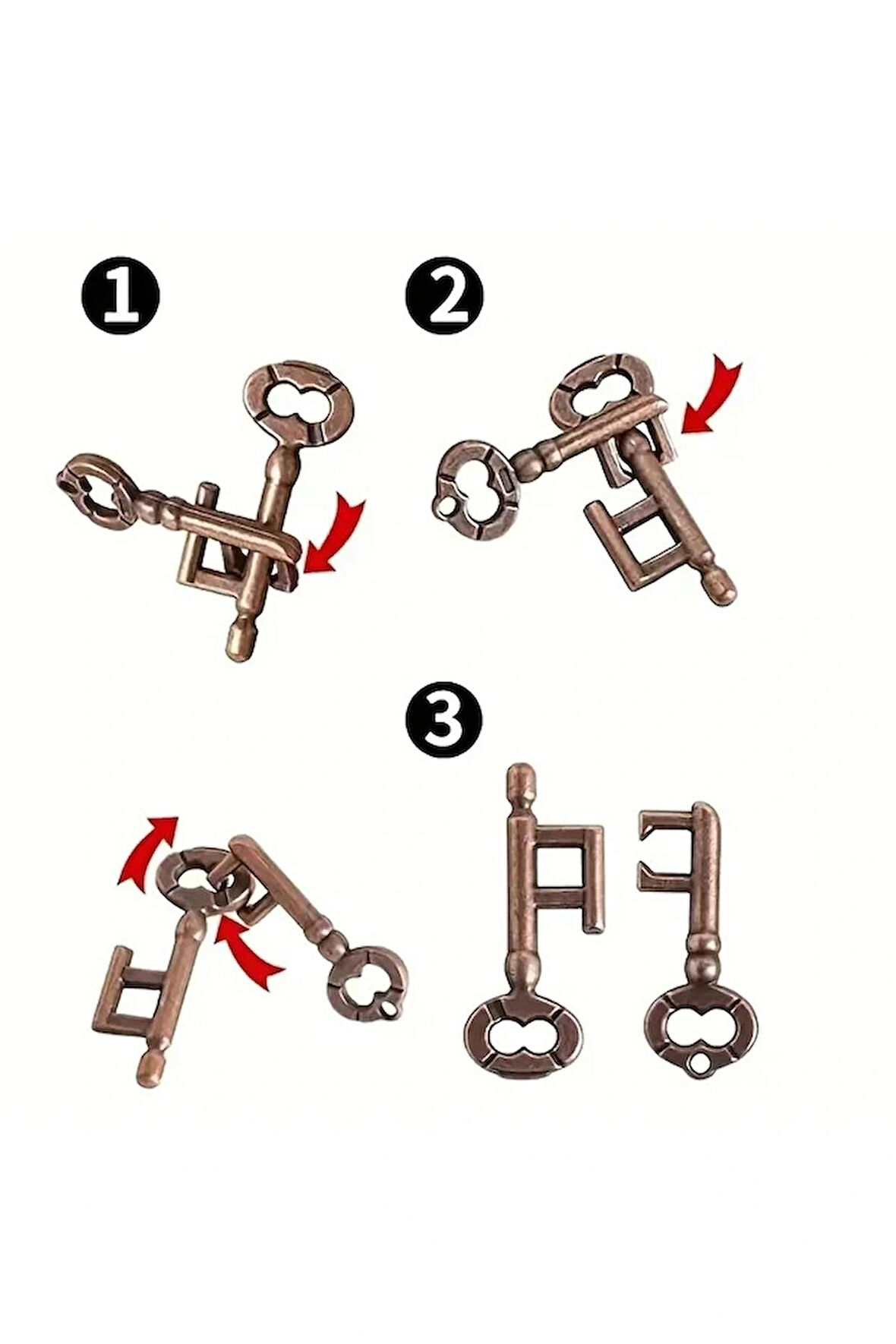 1

2

3