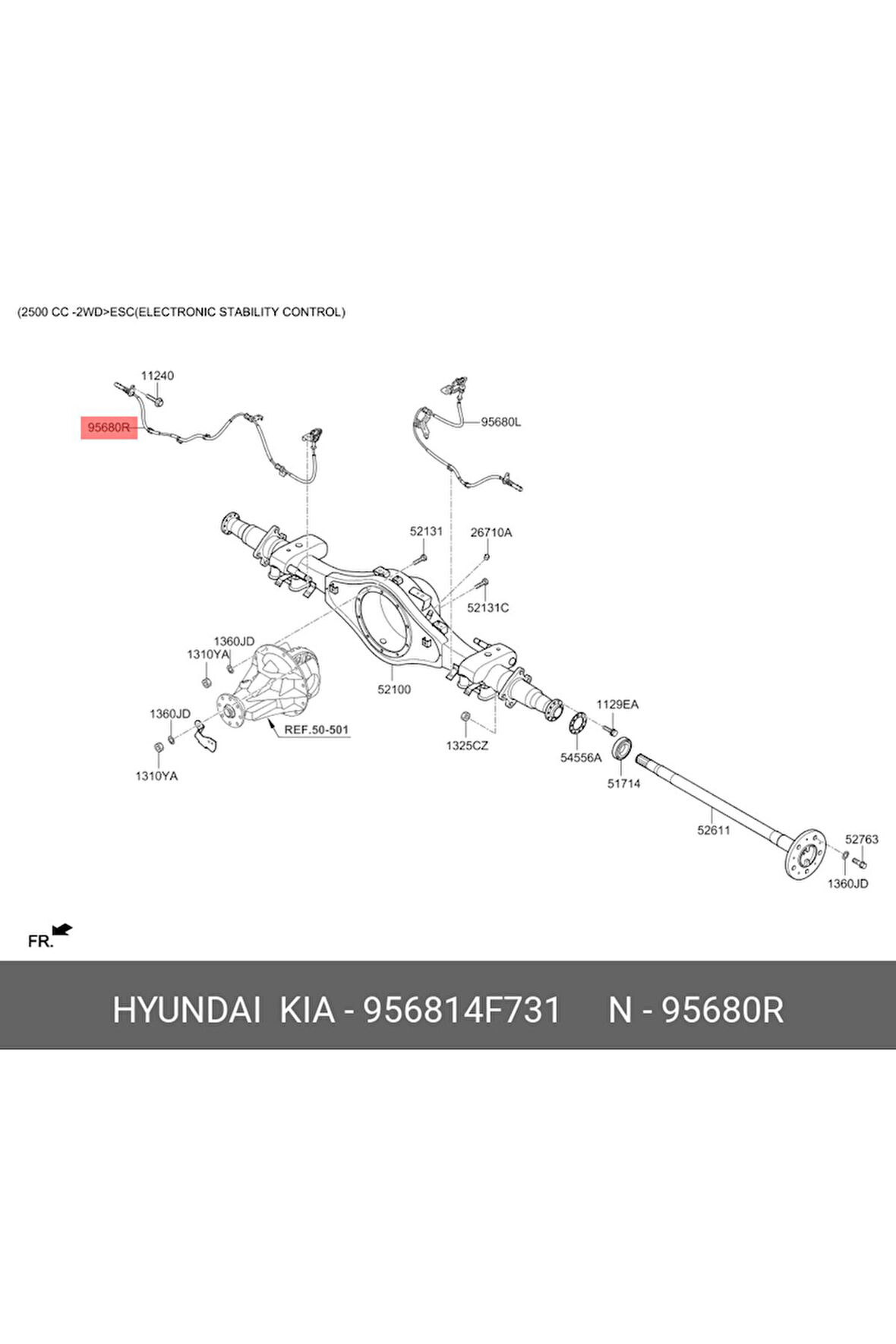 (2500 CC -2WD>ESC(ELECTRONIC STABILITY CONTROL)

11240
95680R
95680L
52131
26710A
52131C
1360JD
1310YA
52100
1360JD
1310YA
REF.50-501
1325CZ
1129EA
54556A
51714
52611
52763
1360JD
FR.

HYUNDAI KIA - 956814F731 N - 95680R