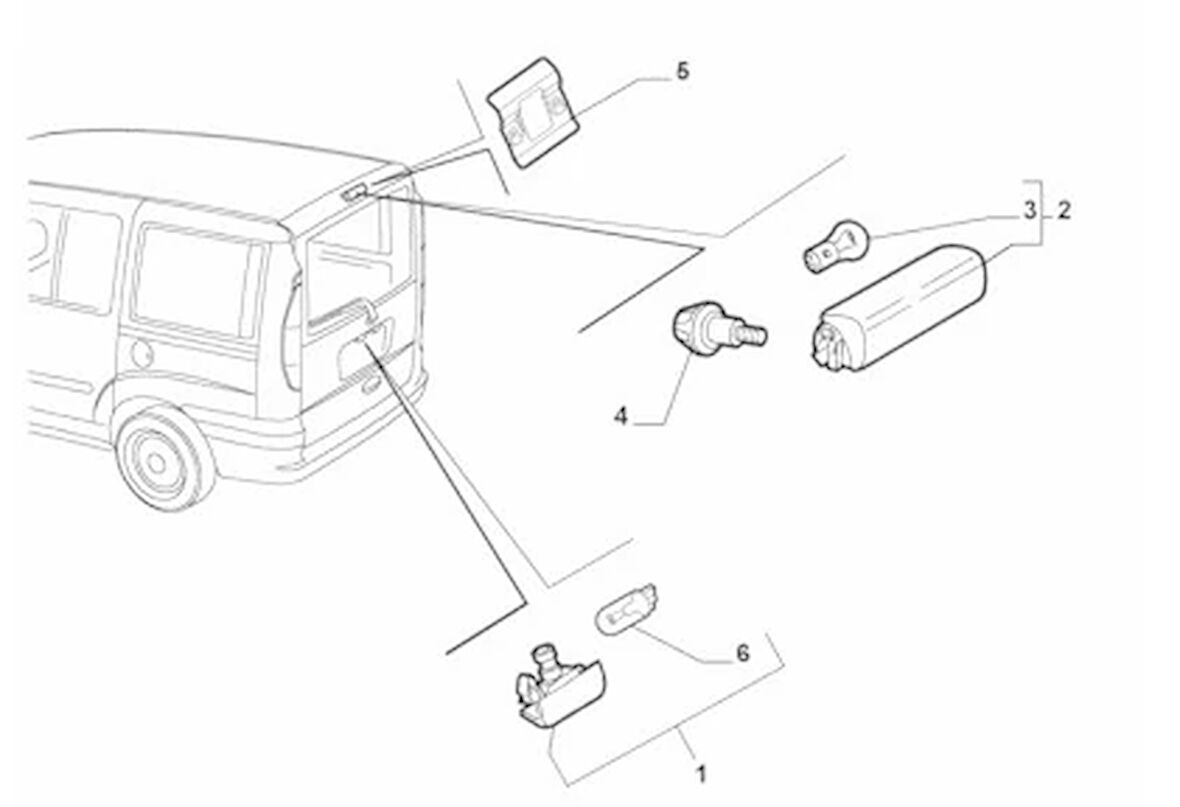 5
3
2
4
6
1