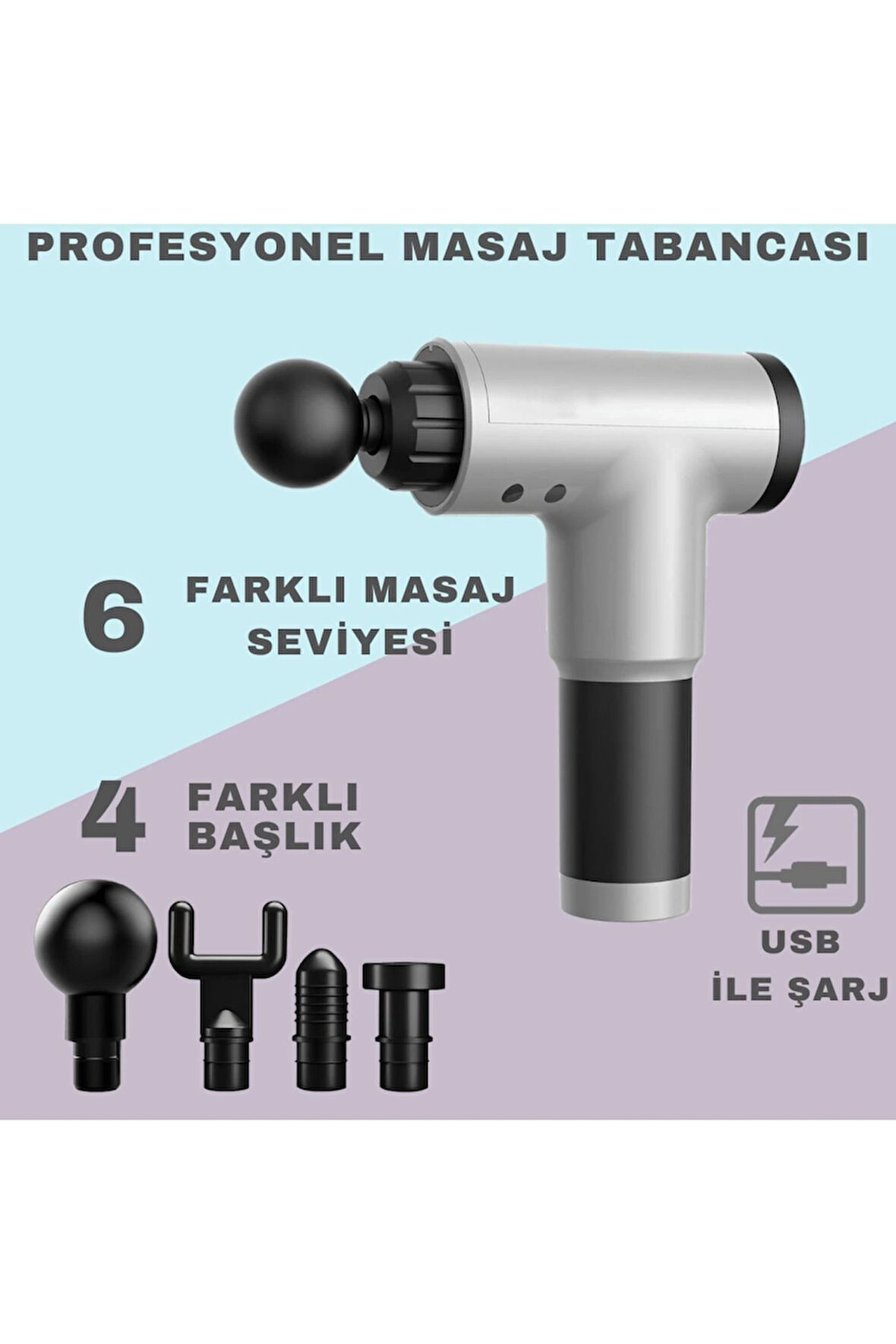 PROFESYONEL MASAJ TABANCASI

6 FARKLI MASAJ SEVİYESİ

4 FARKLI BAŞLIK

USB İLE ŞARJ