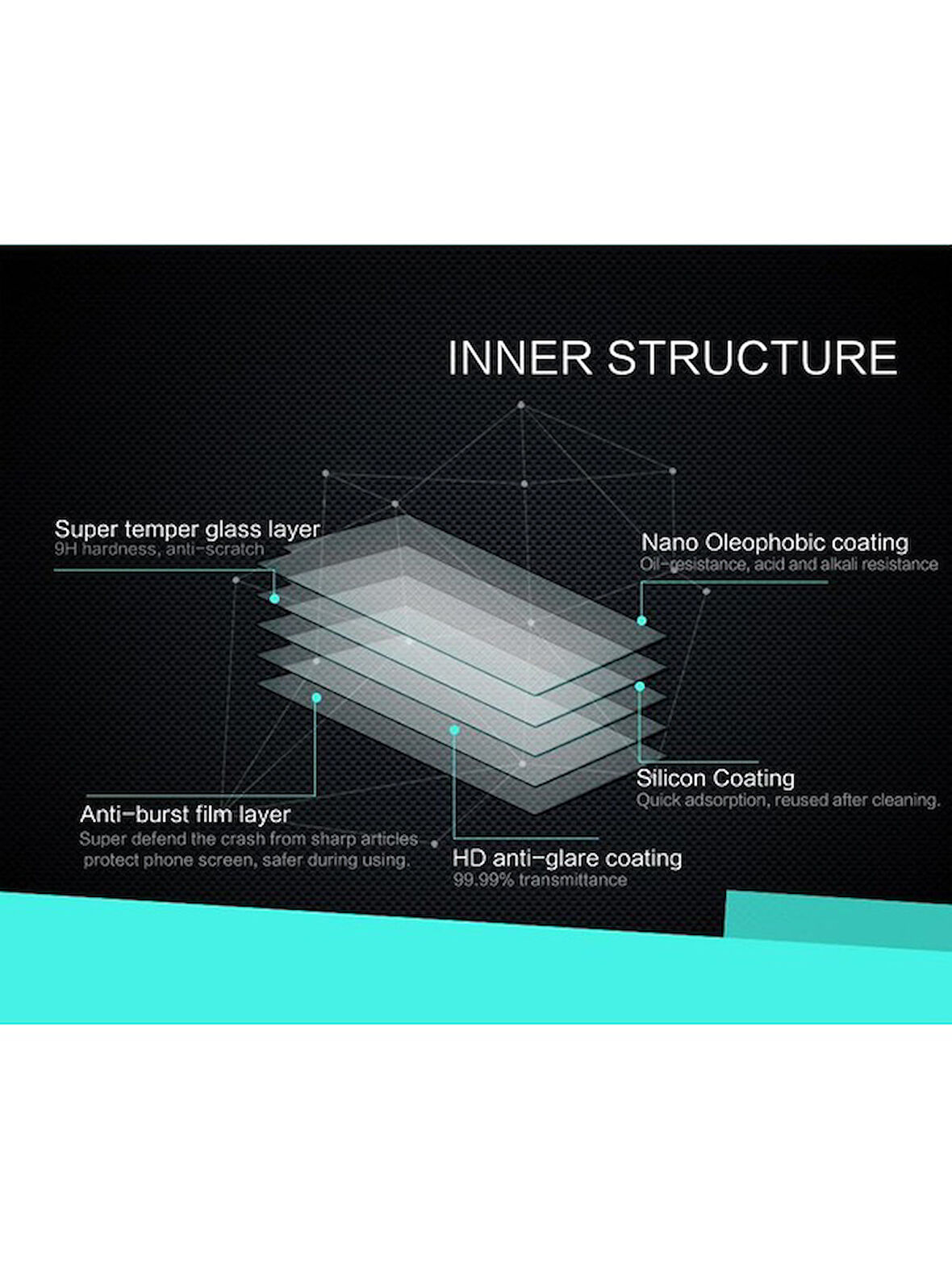 INNER STRUCTURE

Super temper glass layer
9H hardness, anti-scratch

Nano Oleophobic coating
Oil-resistance, acid and alkali resistance

Silicon Coating
Quick adsorption, reused after cleaning.

Anti-burst film layer
Super defend the crash from sharp articles protect phone screen, safer during using.

HD anti-glare coating
99.99% transmittance