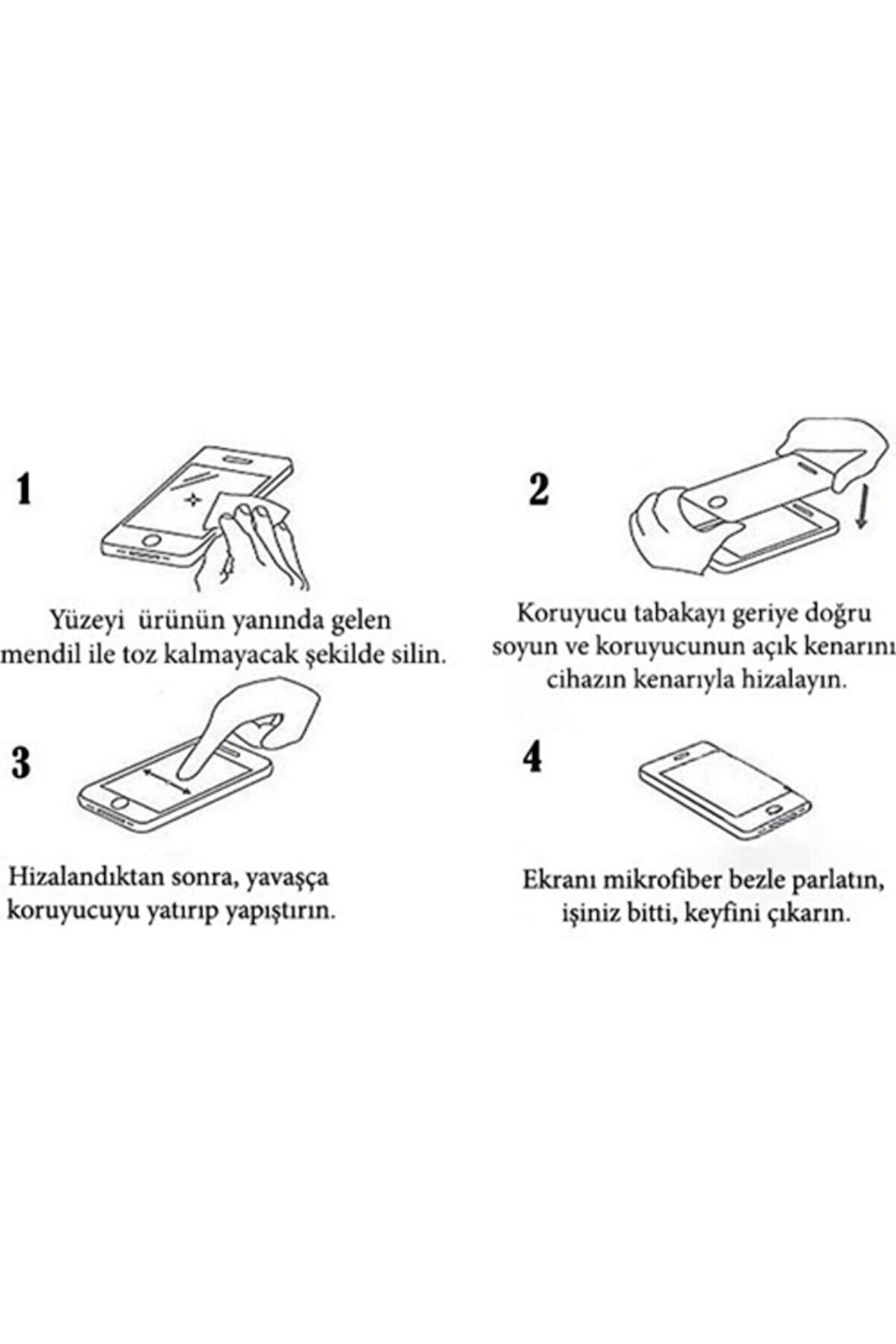 1

Yüzeyi  ürünün yanında gelen mendil ile toz kalmayacak şekilde silin.

2

Koruyucu tabakayı geriye doğru soyun ve koruyucunun açık kenarını cihazın kenarıyla hizalayın.

3

Hizalandıktan sonra, yavaşça koruyucuyu yatırıp yapıştırın.

4

Ekranı mikrofiber bezle parlatın, işiniz bitti, keyfini çıkarın.