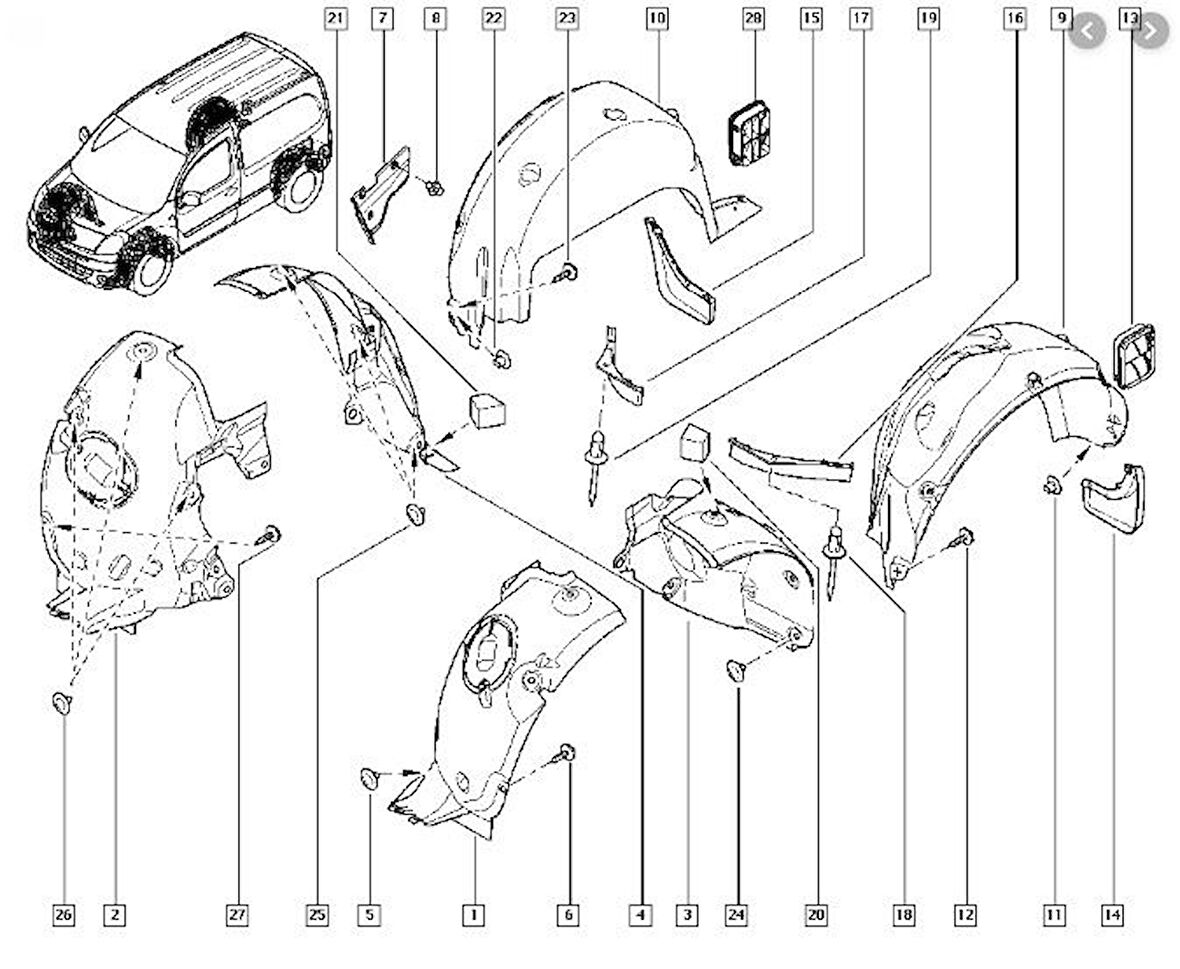 21 7 8 22 23 10 28 15 17 19 16 9 13

26 2 27 25 5 1 6 4 3 24 20 18 12 11 14