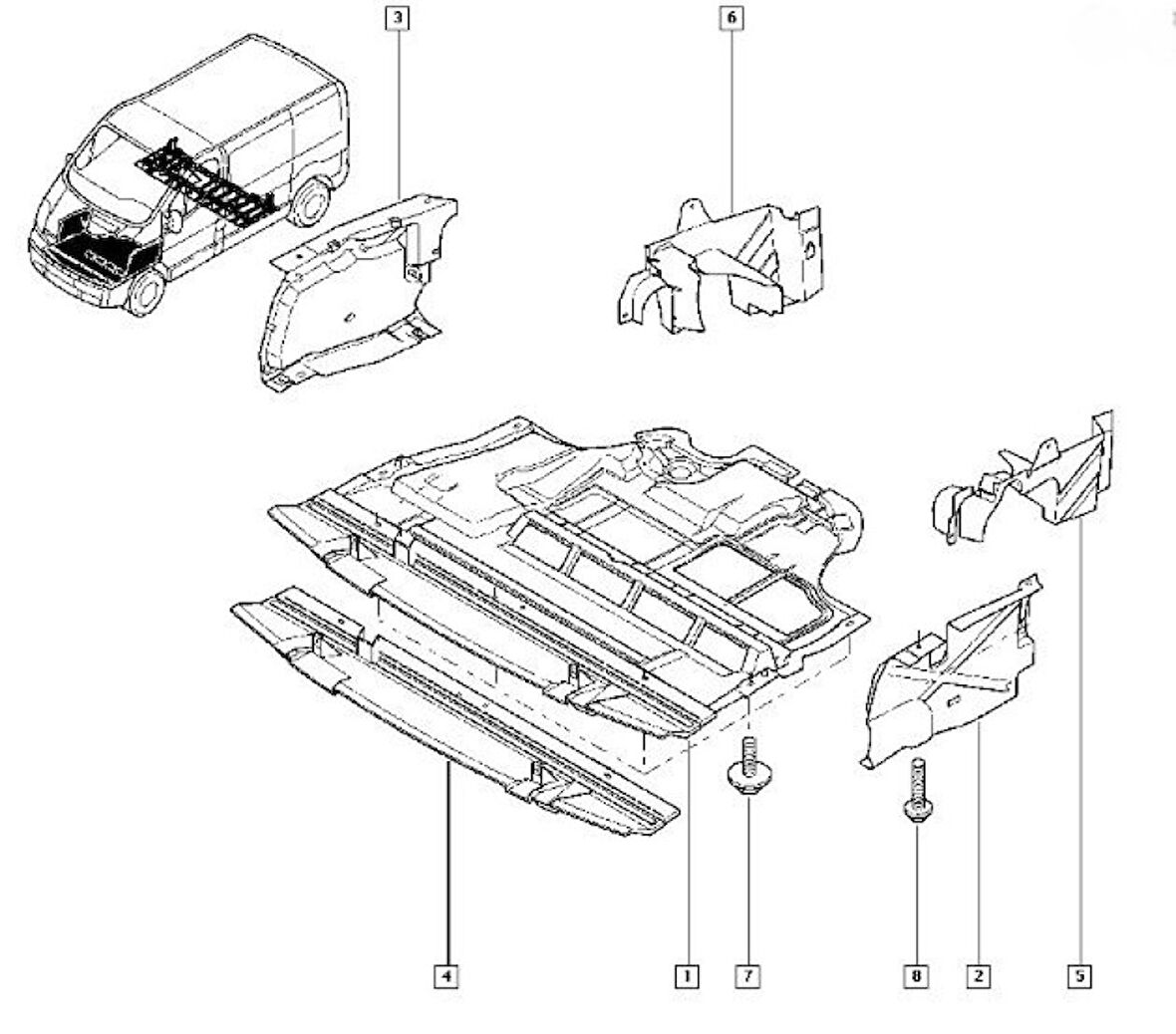 3
6
4
1
7
8
2
5