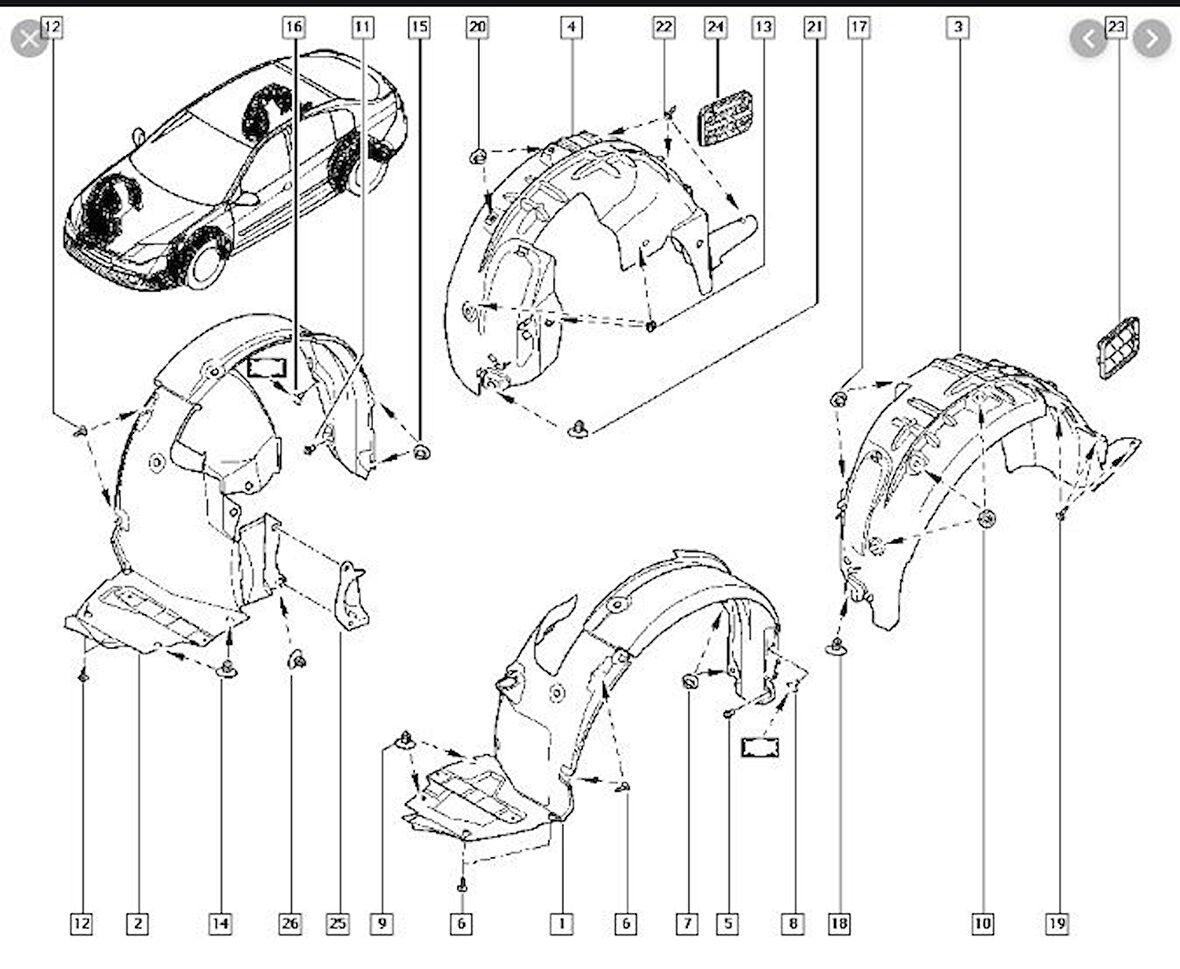 12 16 11 15 20 4 22 24 13 21 17 3 23

12 2 14 26 25 9 6 1 6 7 5 8 18 10 19