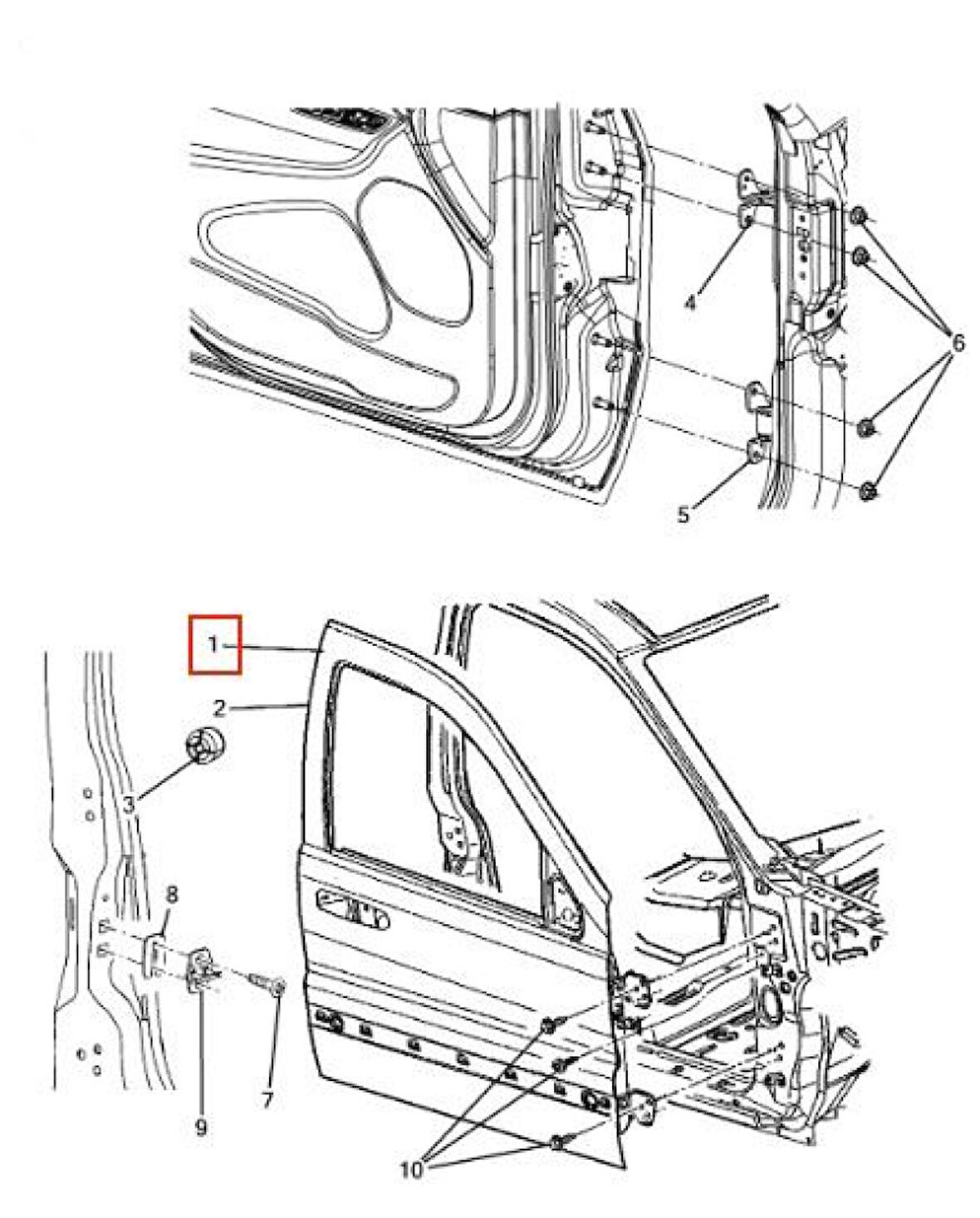 4
6
5
1
2
3
8
9
7
10