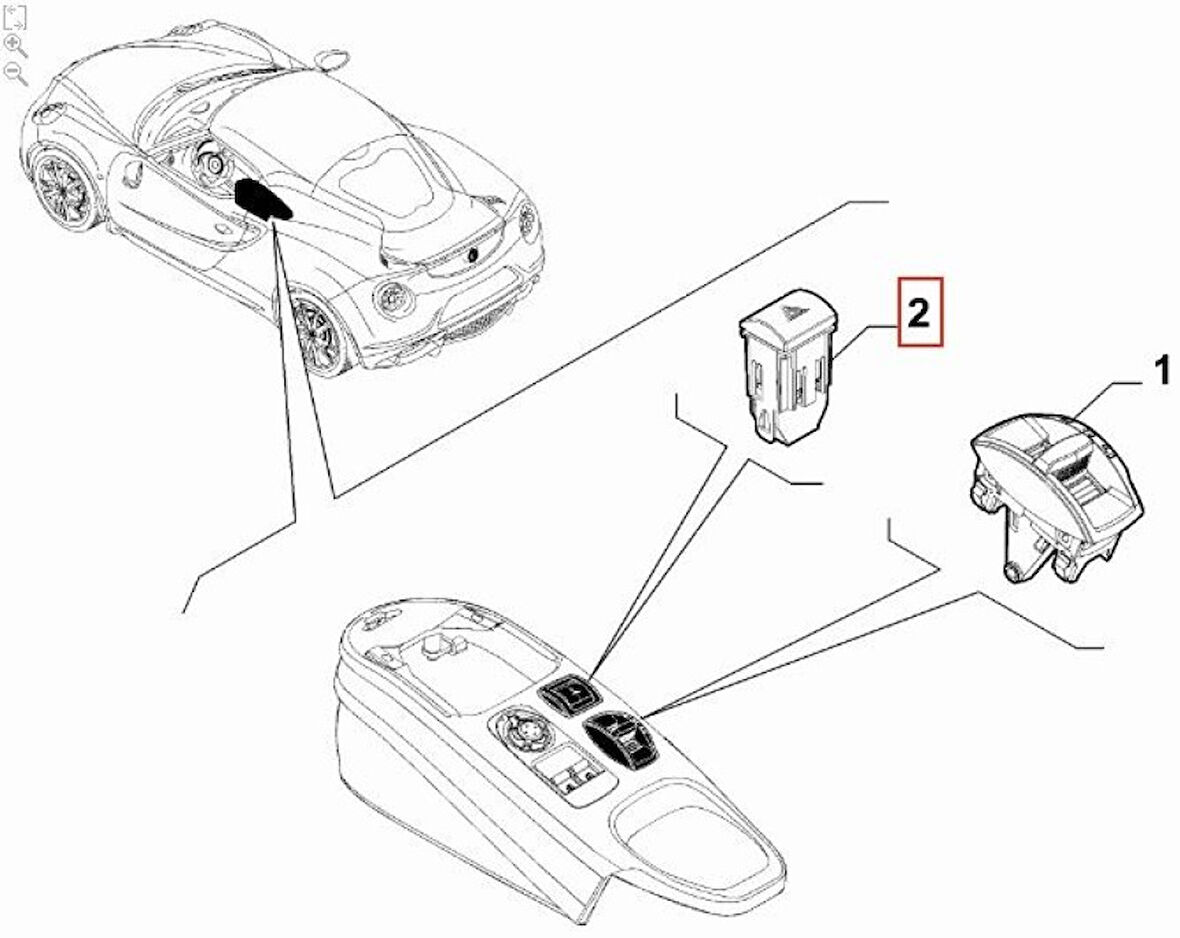 2

1