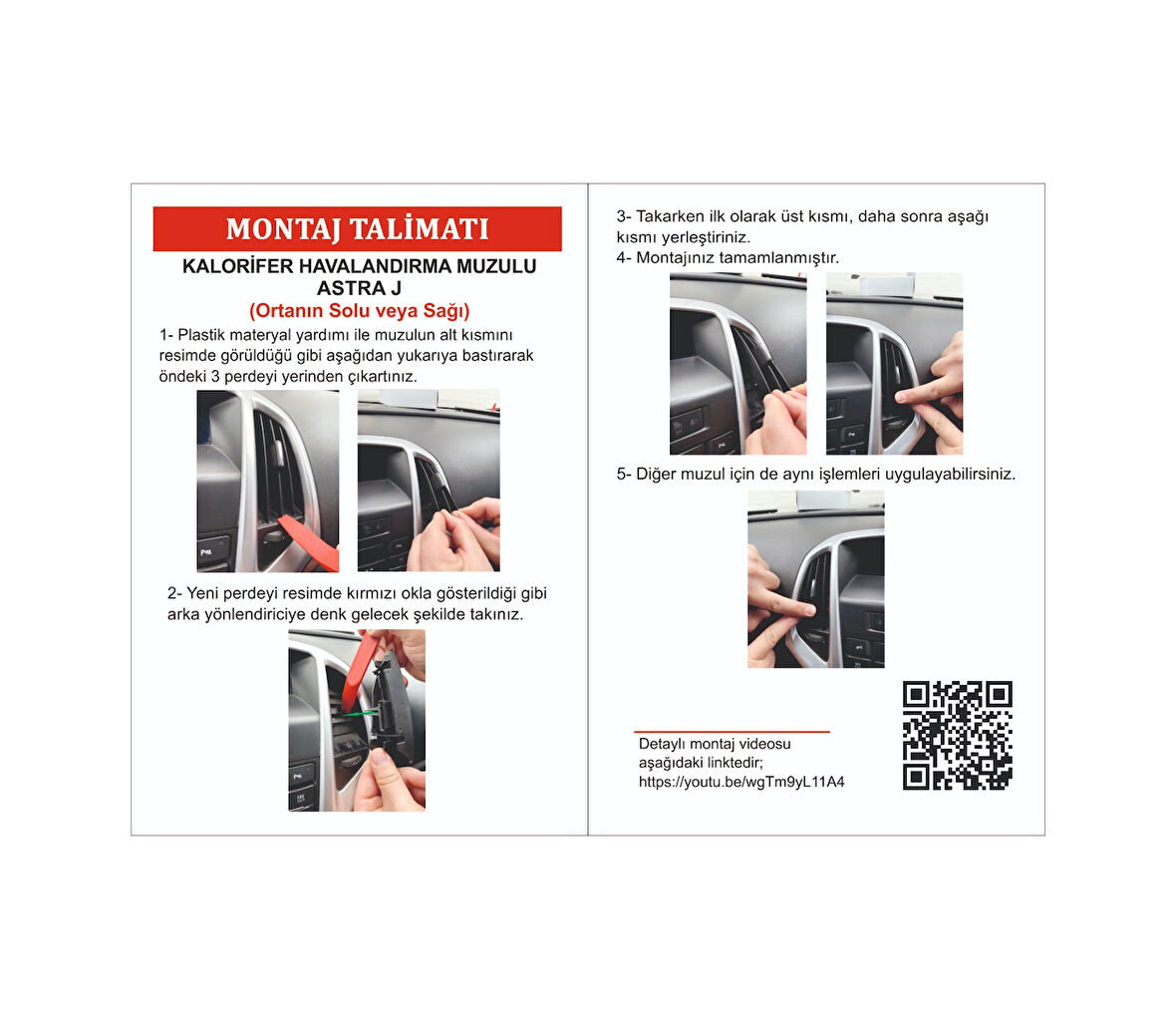 MONTAJ TALİMATI

KALORİFER HAVALANDIRMA MUZULU ASTRA J

(Ortanın Solu veya Sağı)

1- Plastik materyal yardımı ile muzulun alt kısmını resimde görüldüğü gibi aşağıdan yukarıya bastırarak öndeki 3 perdeyi yerinden çıkartınız.

2- Yeni perdeyi resimde kırmızı okla gösterildiği gibi arka yönlendiriciye denk gelecek şekilde takınız.

3- Takarken ilk olarak üst kısmı, daha sonra aşağı kısmı yerleştiriniz.
4- Montajınız tamamlanmıştır.

5- Diğer muzul için de aynı işlemleri uygulayabilirsiniz.

Detaylı montaj videosu aşağıdaki linktedir;
https://youtu.be/wgTm9yL11A4