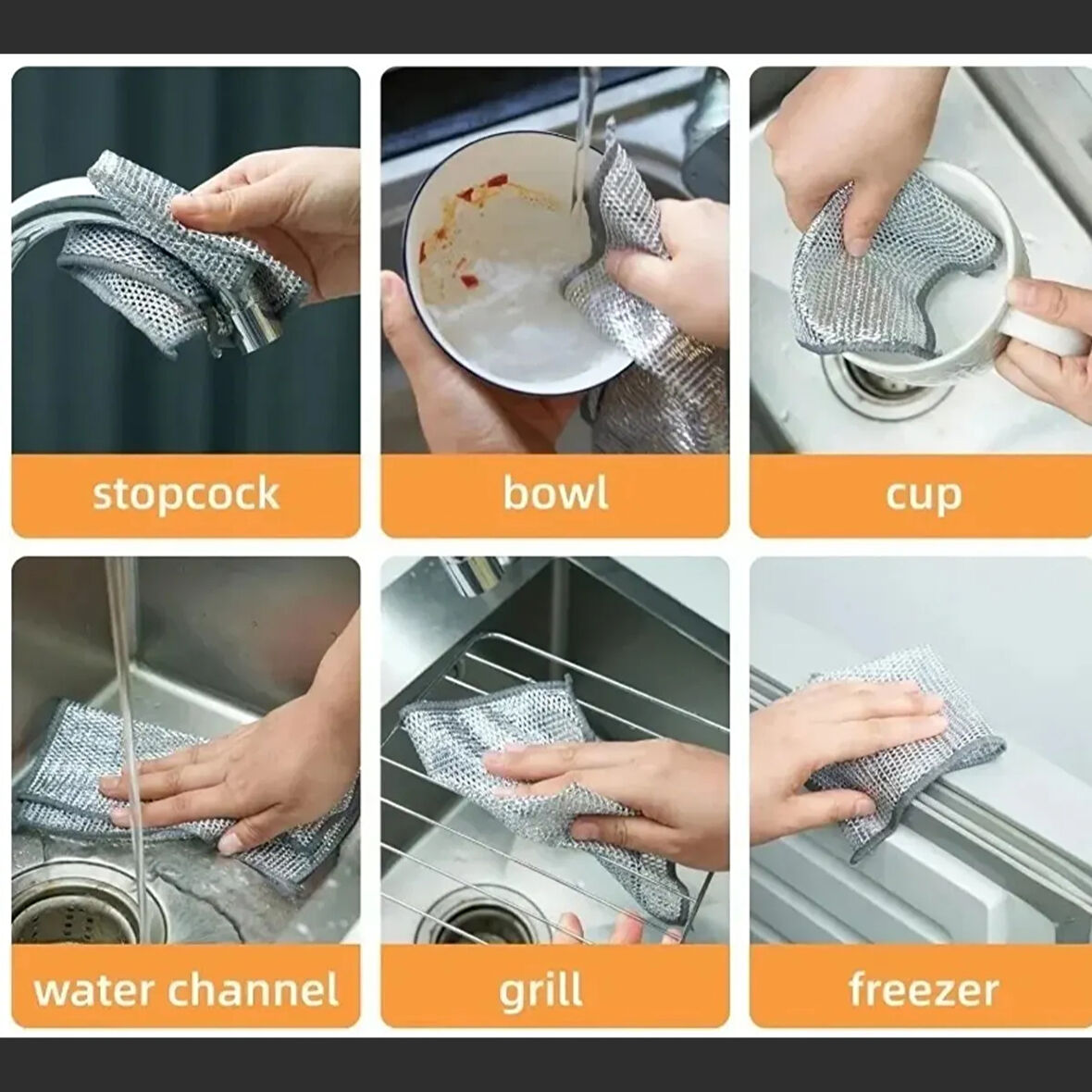 stopcock

bowl

cup

water channel

grill

freezer