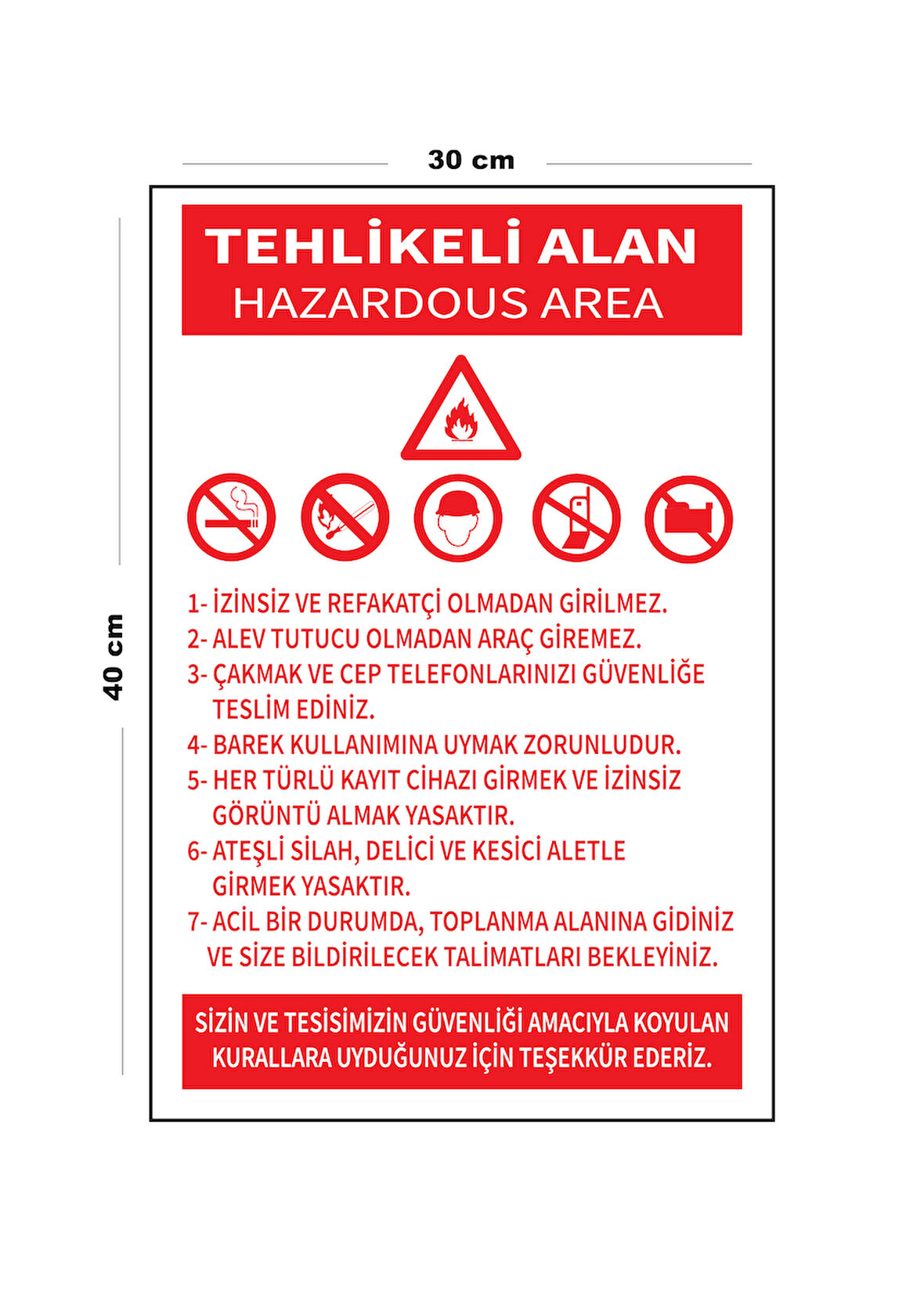 30 cm

40 cm

TEHLİKELİ ALAN
HAZARDOUS AREA

1- İZİNSİZ VE REFAKATÇİ OLMADAN GİRİLMEZ.
2- ALEV TUTUCU OLMADAN ARAÇ GİREMEZ.
3- ÇAKMAK VE CEP TELEFONLARINIZI GÜVENLİĞE TESLİM EDİNİZ.
4- BAREK KULLANIMINA UYMAK ZORUNLUDUR.
5- HER TÜRLÜ KAYIT CİHAZI GİRMEK VE İZİNSİZ GÖRÜNTÜ ALMAK YASAKTIR.
6- ATEŞLİ SİLAH, DELİCİ VE KESİCİ ALETLE GİRMEK YASAKTIR.
7- ACİL BİR DURUMDA, TOPLANMA ALANINA GİDİNİZ VE SİZE BİLDİRİLECEK TALİMATLARI BEKLEYİNİZ.

SİZİN VE TESİSİMİZİN GÜVENLİĞİ AMACIYLA KOYULAN KURALLARA UYDUĞUNUZ İÇİN TEŞEKKÜR EDERİZ.