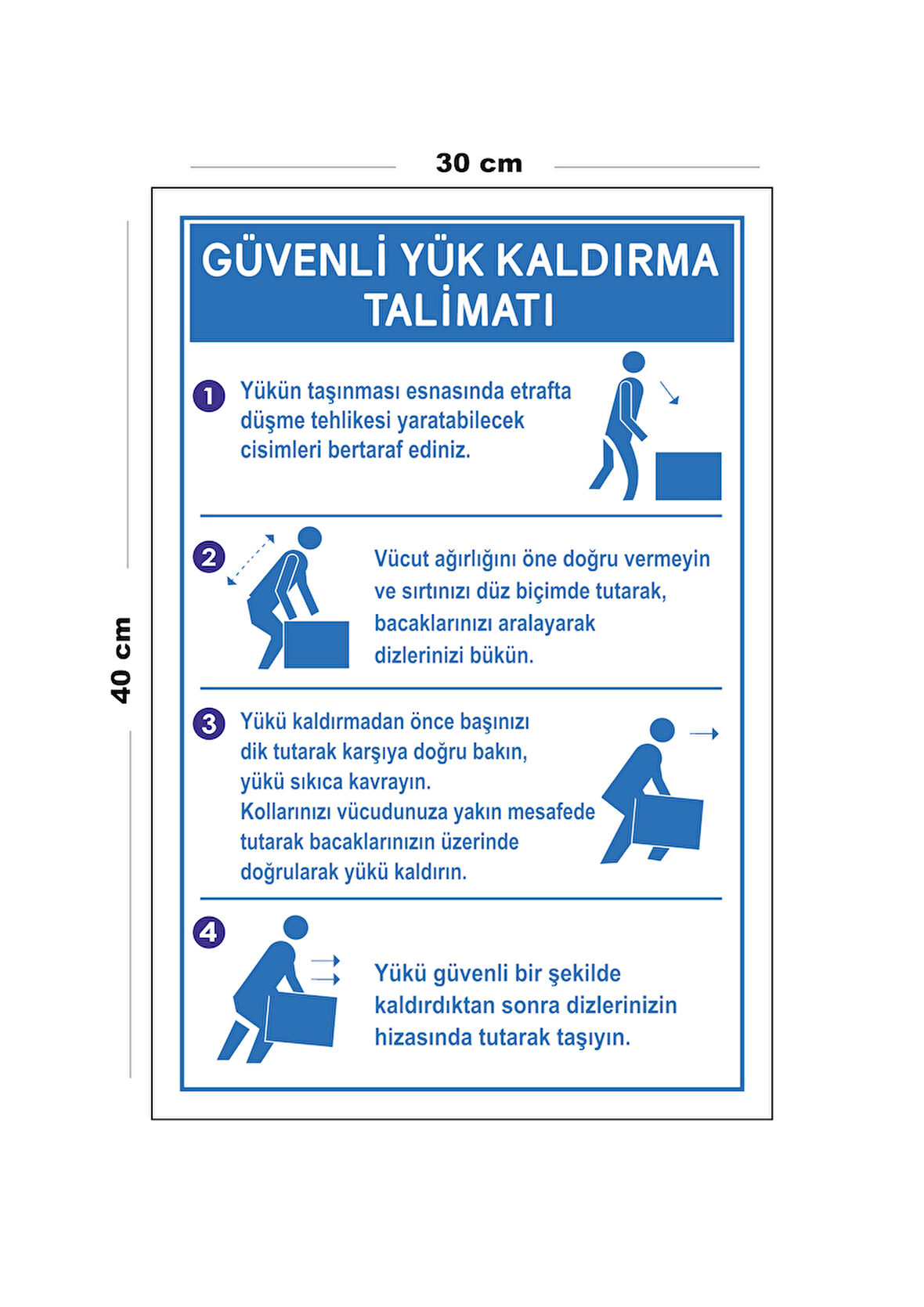 30 cm

40 cm

GÜVENLİ YÜK KALDIRMA TALİMATI

1 Yükün taşınması esnasında etrafta düşme tehlikesi yaratabilecek cisimleri bertaraf ediniz.

2 Vücut ağırlığını öne doğru vermeyin ve sırtınızı düz biçimde tutarak, bacaklarınızı aralayarak dizlerinizi bükün.

3 Yükü kaldırmadan önce başınızı dik tutarak karşıya doğru bakın, yükü sıkıca kavrayın. Kollarınızı vücudunuza yakın mesafede tutarak bacaklarınızın üzerinde doğrularak yükü kaldırın.

4 Yükü güvenli bir şekilde kaldırdıktan sonra dizlerinizin hizasında tutarak taşıyın.