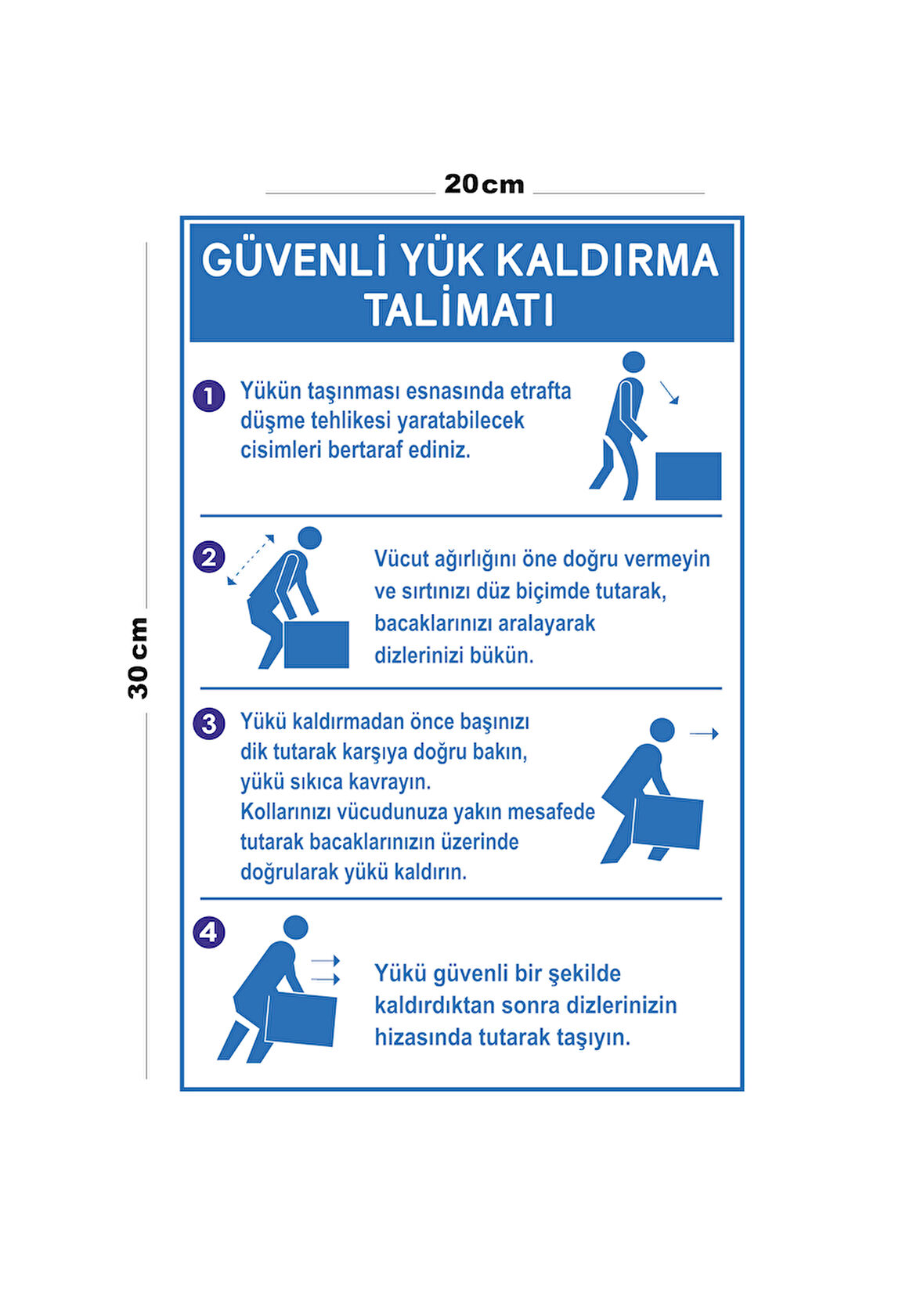 20cm

30cm

GÜVENLİ YÜK KALDIRMA TALİMATI

1 Yükün taşınması esnasında etrafta düşme tehlikesi yaratabilecek cisimleri bertaraf ediniz.

2 Vücut ağırlığını öne doğru vermeyin ve sırtınızı düz biçimde tutarak, bacaklarınızı aralayarak dizlerinizi bükün.

3 Yükü kaldırmadan önce başınızı dik tutarak karşıya doğru bakın, yükü sıkıca kavrayın. Kollarınızı vücudunuza yakın mesafede tutarak bacaklarınızın üzerinde doğrularak yükü kaldırın.

4 Yükü güvenli bir şekilde kaldırdıktan sonra dizlerinizin hizasında tutarak taşıyın.