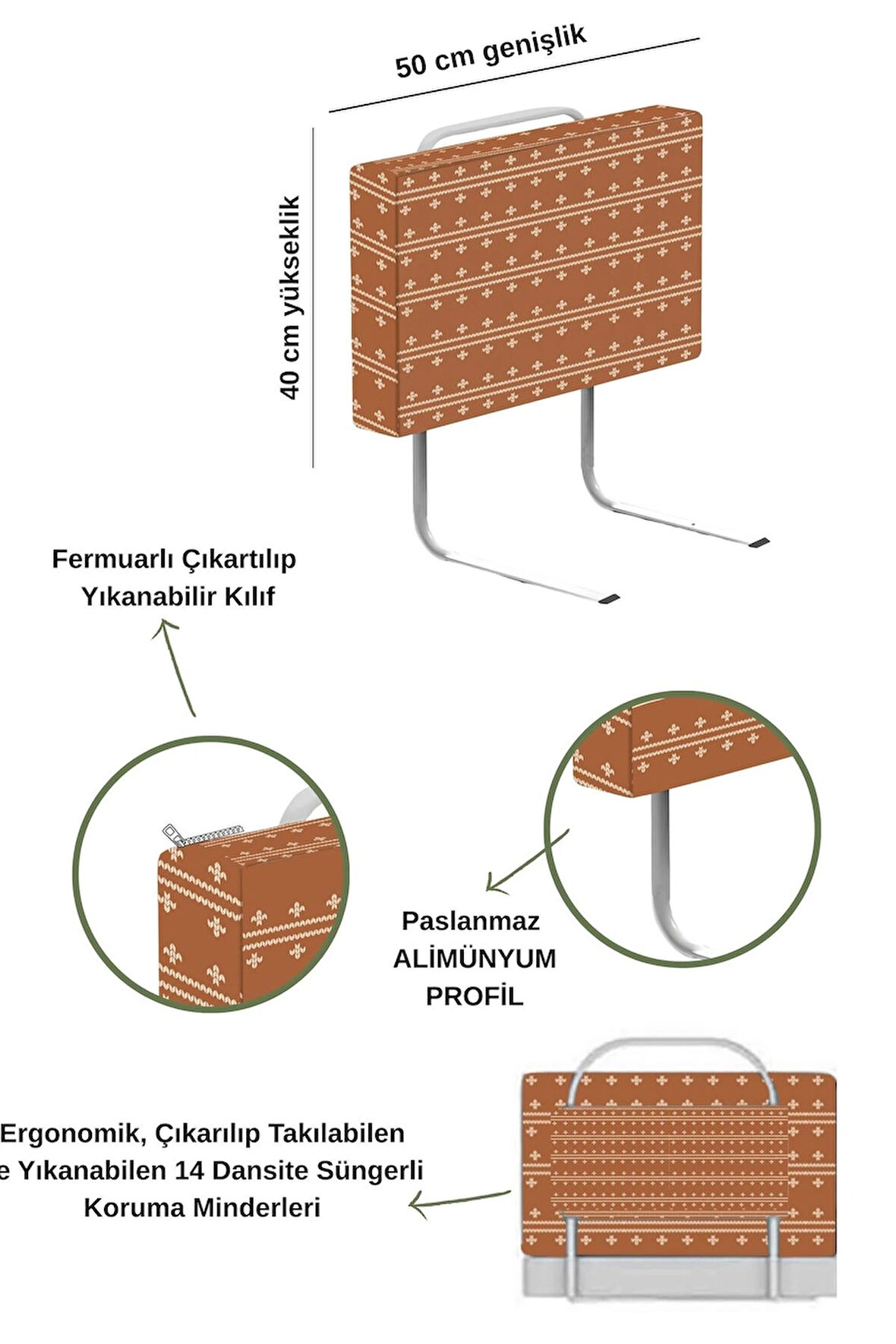 50 cm genişlik

40 cm yükseklik

Fermuarlı Çıkartılıp Yıkanabilir Kılıf

Paslanmaz ALİMÜNYUM PROFİL

Ergonomik, Çıkarılıp Takılabilen e Yıkanabilen 14 Dansite Süngerli Koruma Minderleri