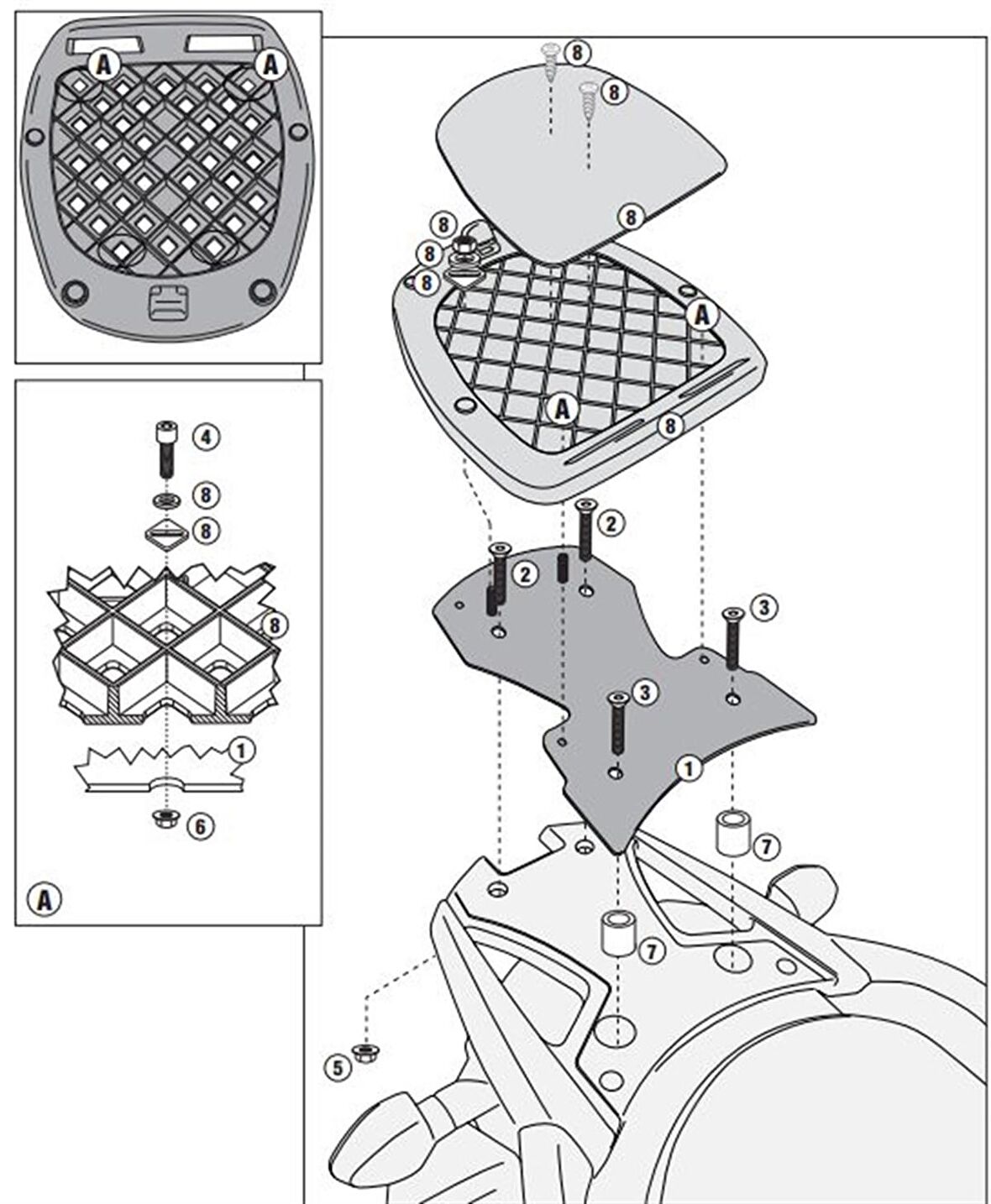 A A
4
8
8
8
1
6
A
8
8
8
8
8
8
A
A
8
2
2
3
3
1
7
7
5