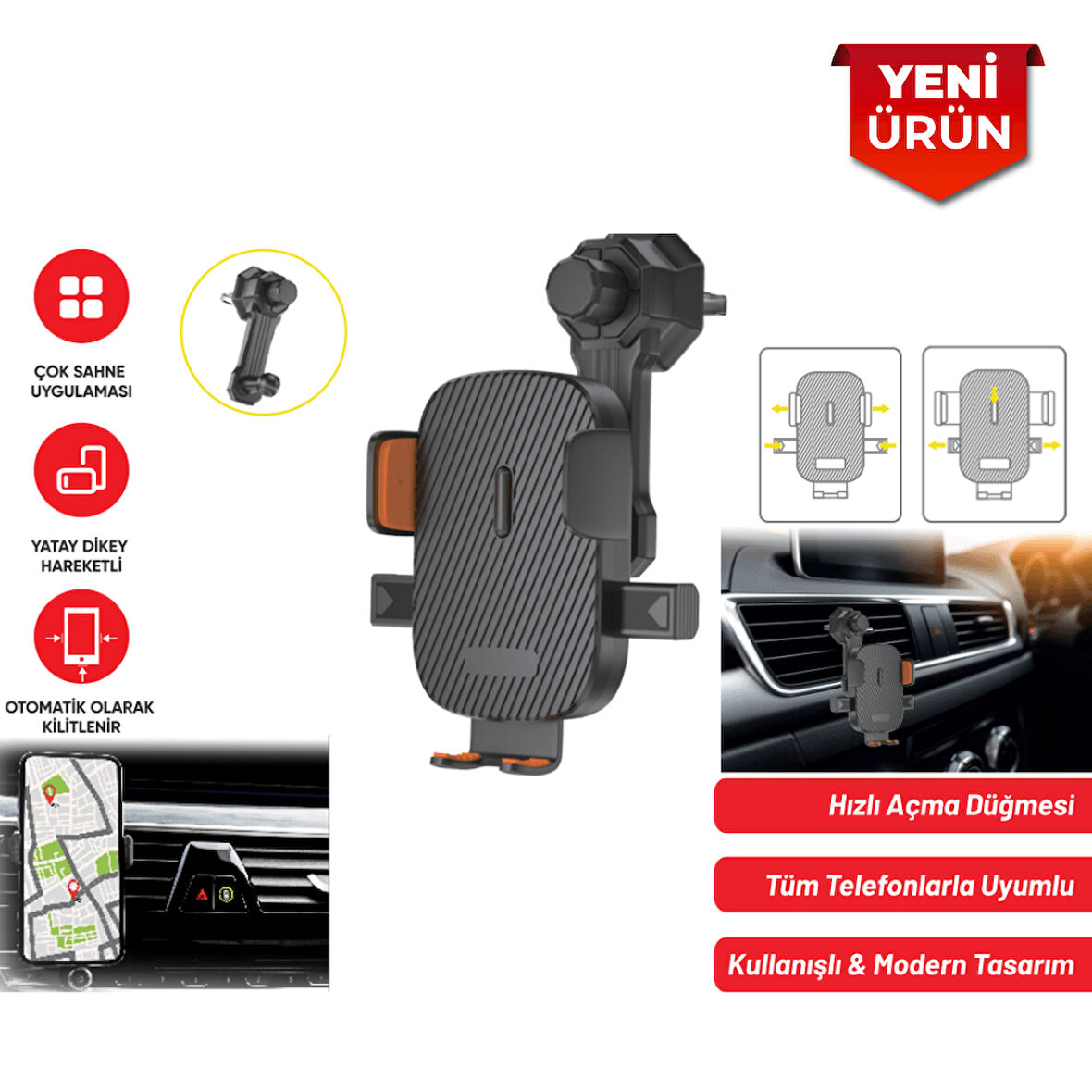 YENİ ÜRÜN

ÇOK SAHNE UYGULAMASI

YATAY DİKEY HAREKETLİ

OTOMATİK OLARAK KİLİTLENİR

Hızlı Açma Düğmesi

Tüm Telefonlarla Uyumlu

Kullanışlı & Modern Tasarım