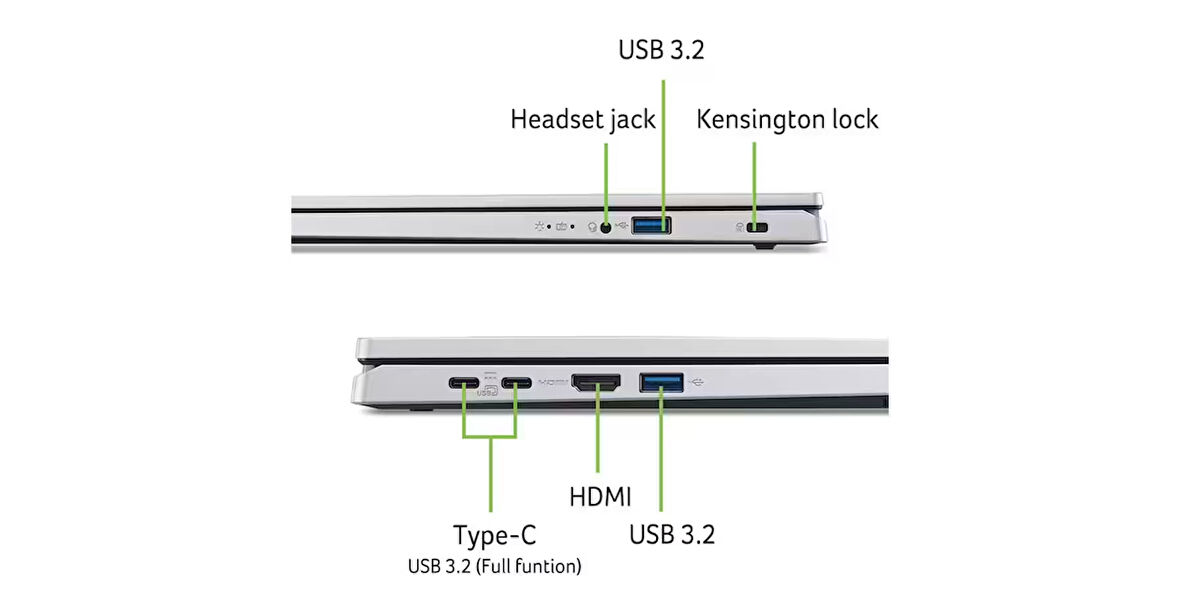 USB 3.2

Headset jack

Kensington lock

HDMI

Type-C
USB 3.2 (Full funtion)

HDMI

USB 3.2