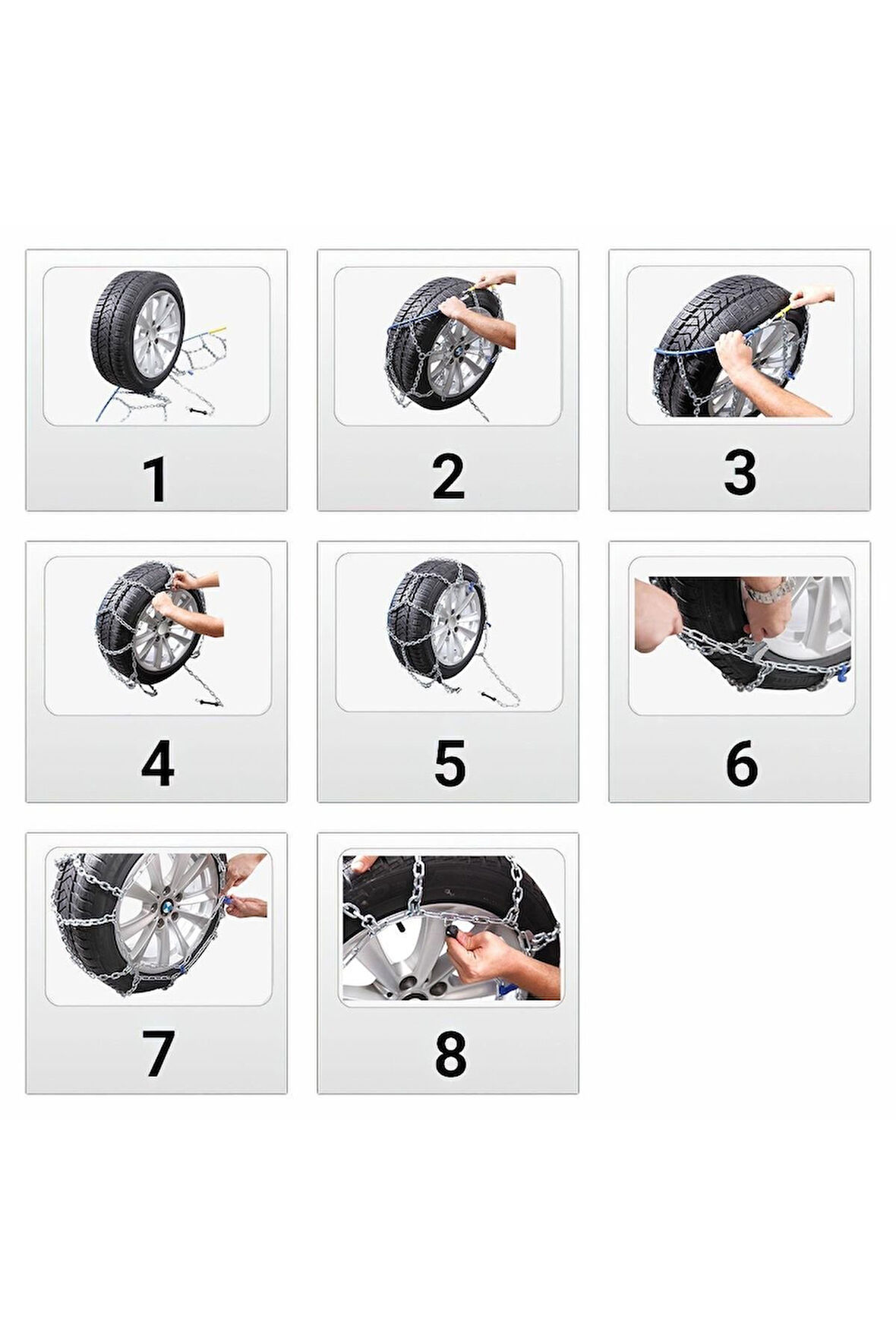 1

2

3

4

5

6

7

8