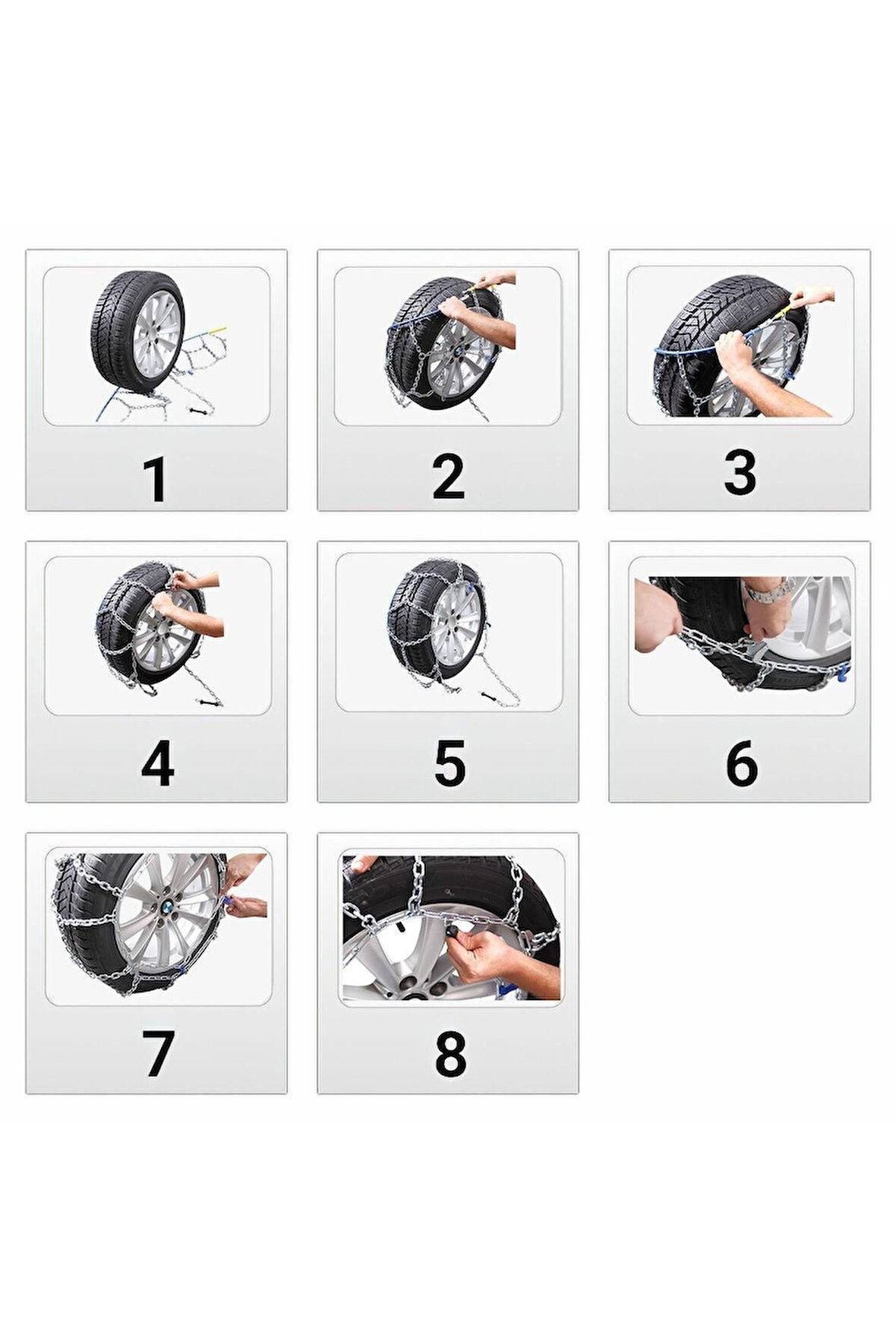 1

2

3

4

5

6

7

8