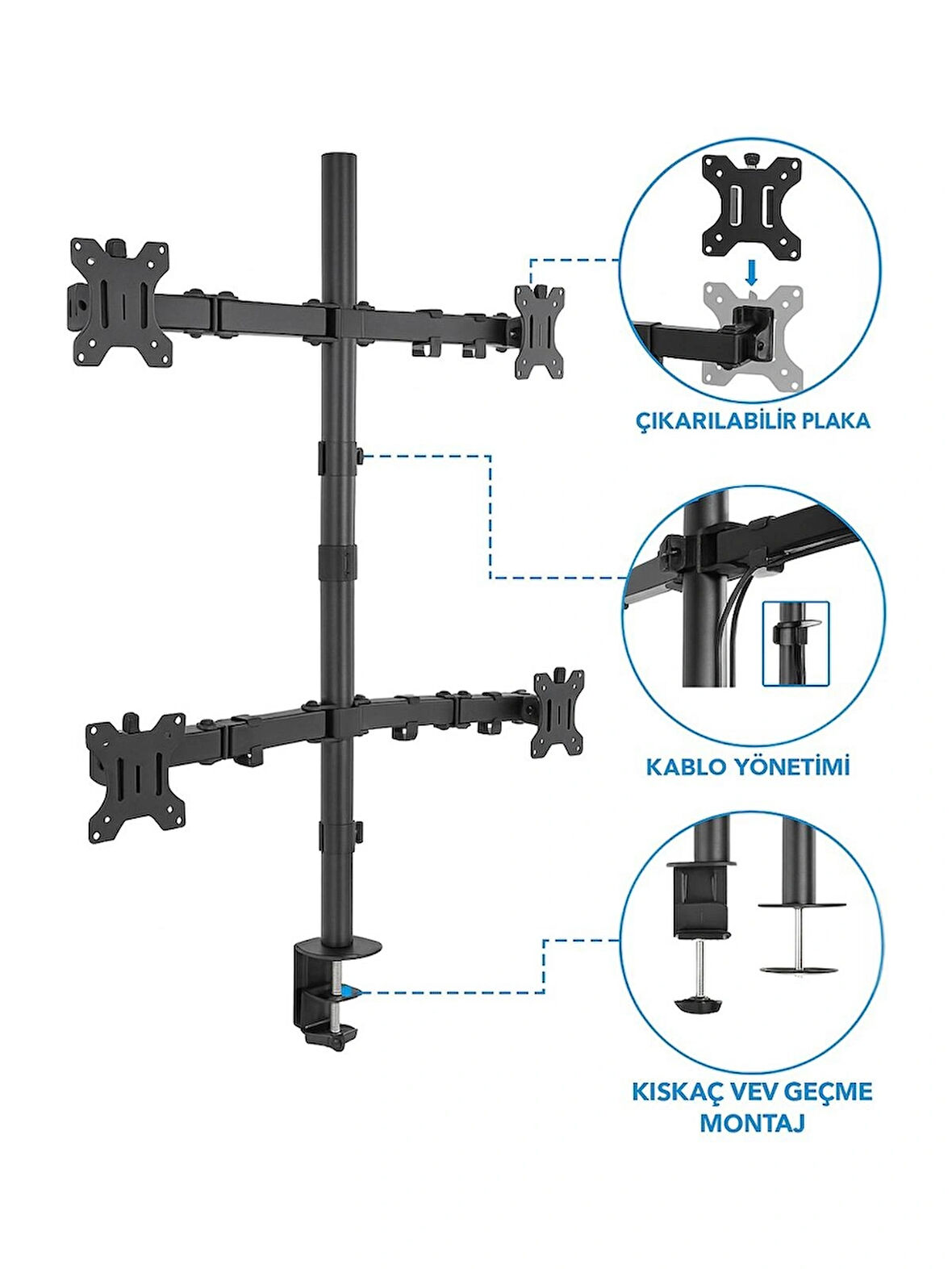 ÇIKARILABİLİR PLAKA

KABLO YÖNETİMİ

KISKAÇ VEV GEÇME MONTAJ