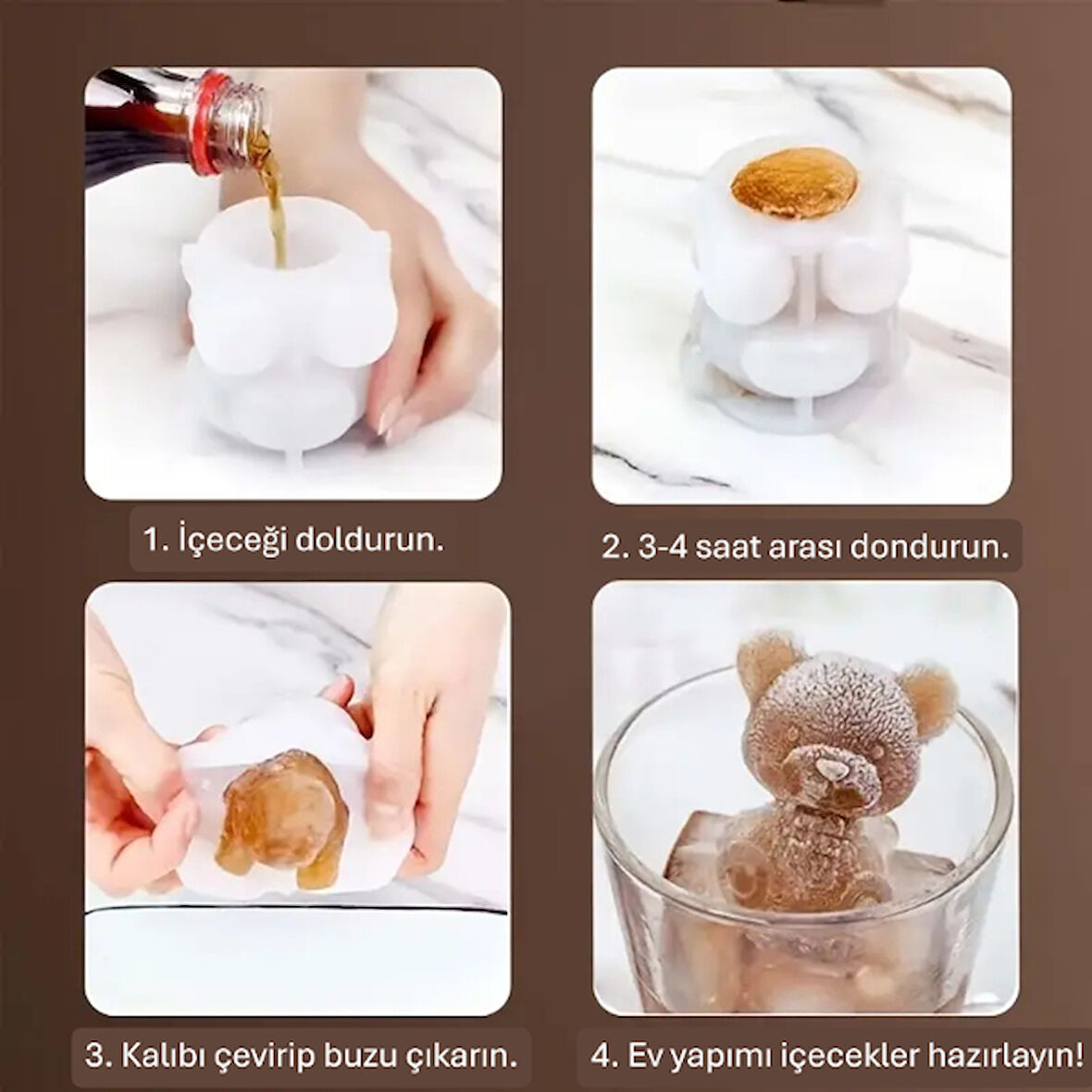 1. İçeceği doldurun.

2. 3-4 saat arası dondurun.

3. Kalıbı çevirip buzu çıkarın.

4. Ev yapımı içecekler hazırlayın!