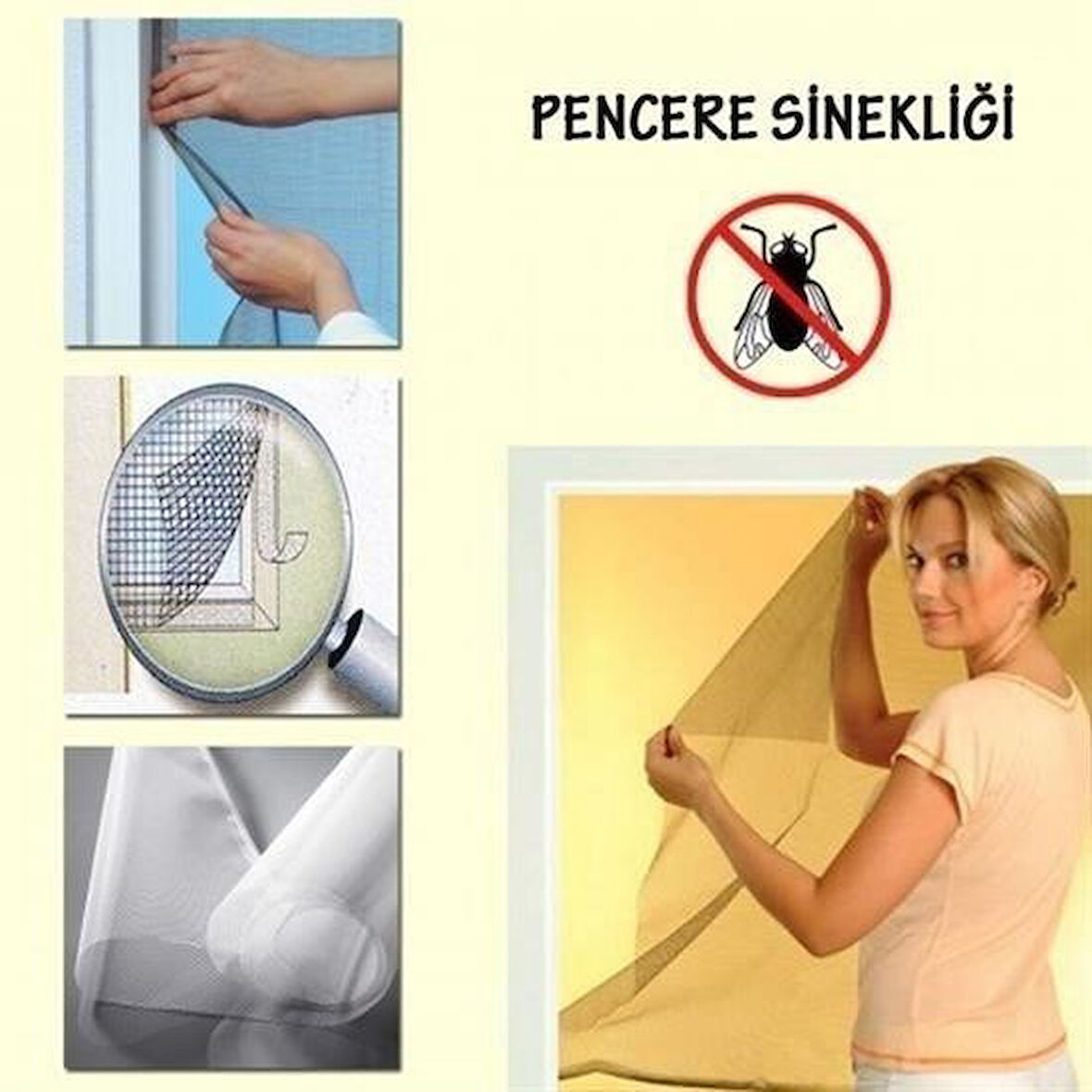 PENCERE SİNEKLİĞİ