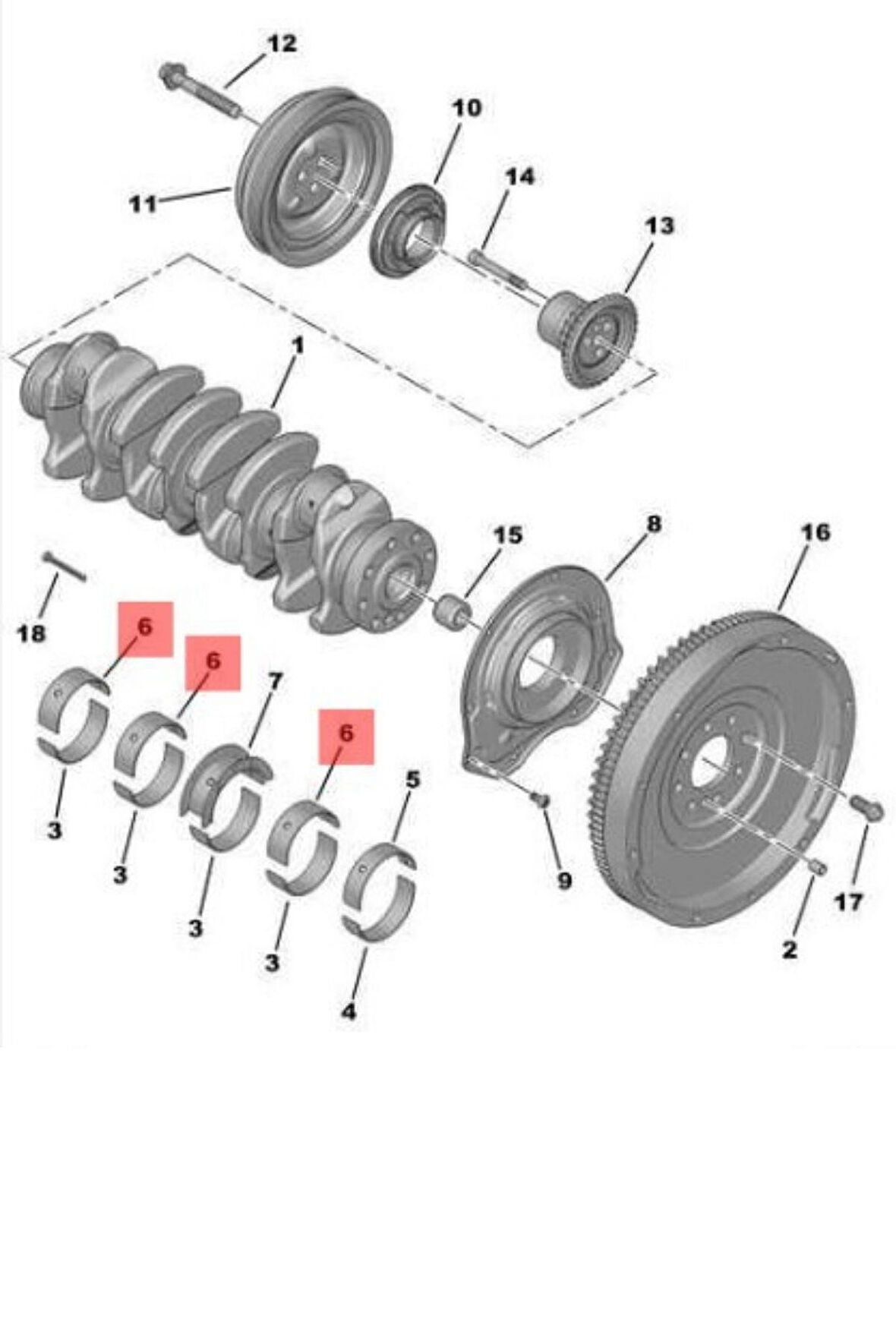 12
10
14
11
13
1
15
8
16
18
6
6
7
6
5
3
3
3
3
4
9
17
2