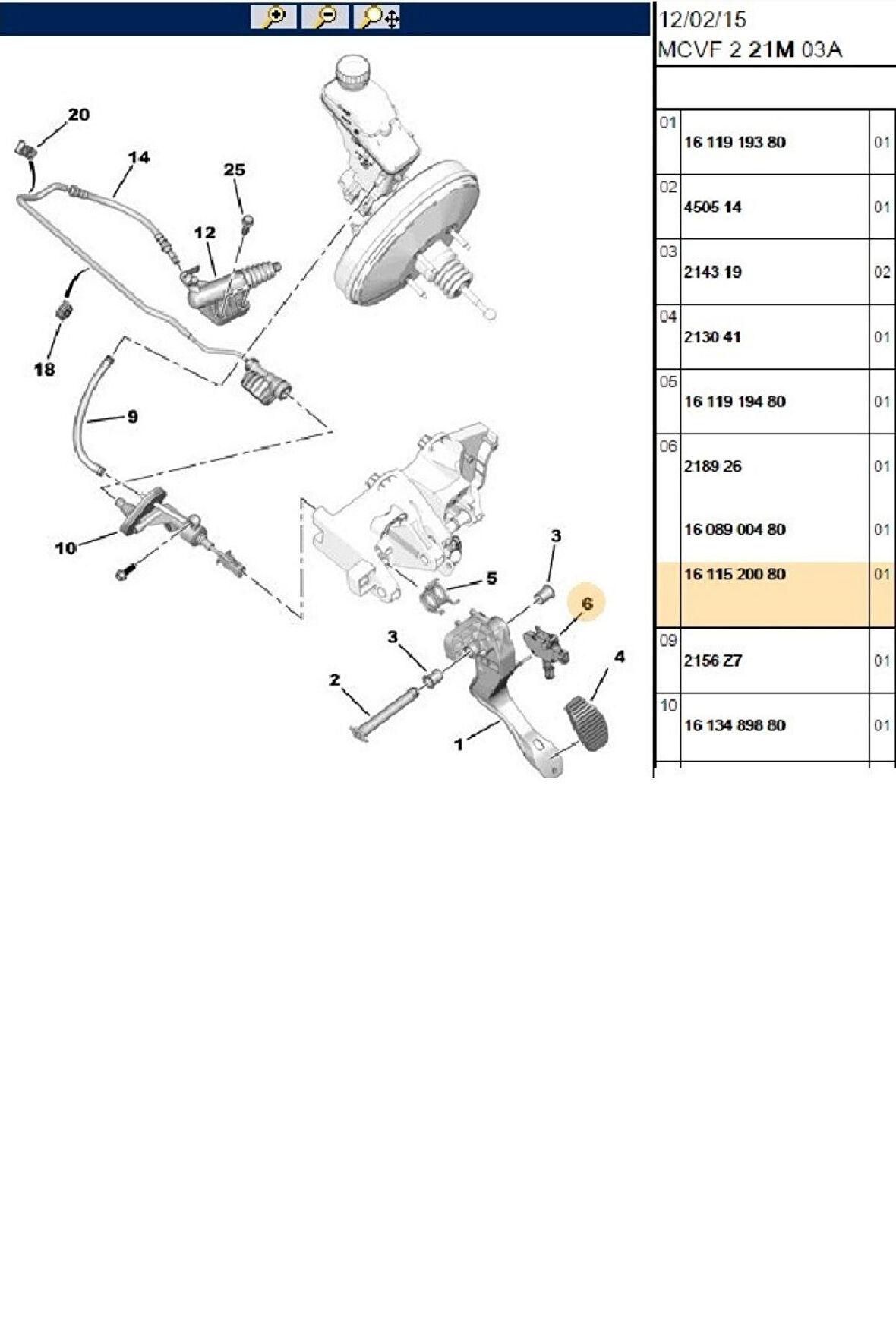 20
14
25
12
18
9
10
3
5
6
3
4
2
1

12/02/15
MCVF 2 21M 03A

| | | |
|---|---|---|
| 01 | 16 119 193 80 | 01 |
| 02 | 4505 14 | 01 |
| 03 | 2143 19 | 02 |
| 04 | 2130 41 | 01 |
| 05 | 16 119 194 80 | 01 |
| 06 | 2189 26 | 01 |
| | 16 089 004 80 | 01 |
| | 16 115 200 80 | 01 |
| 09 | 2156 Z7 | 01 |
| 10 | 16 134 898 80 | 01 |