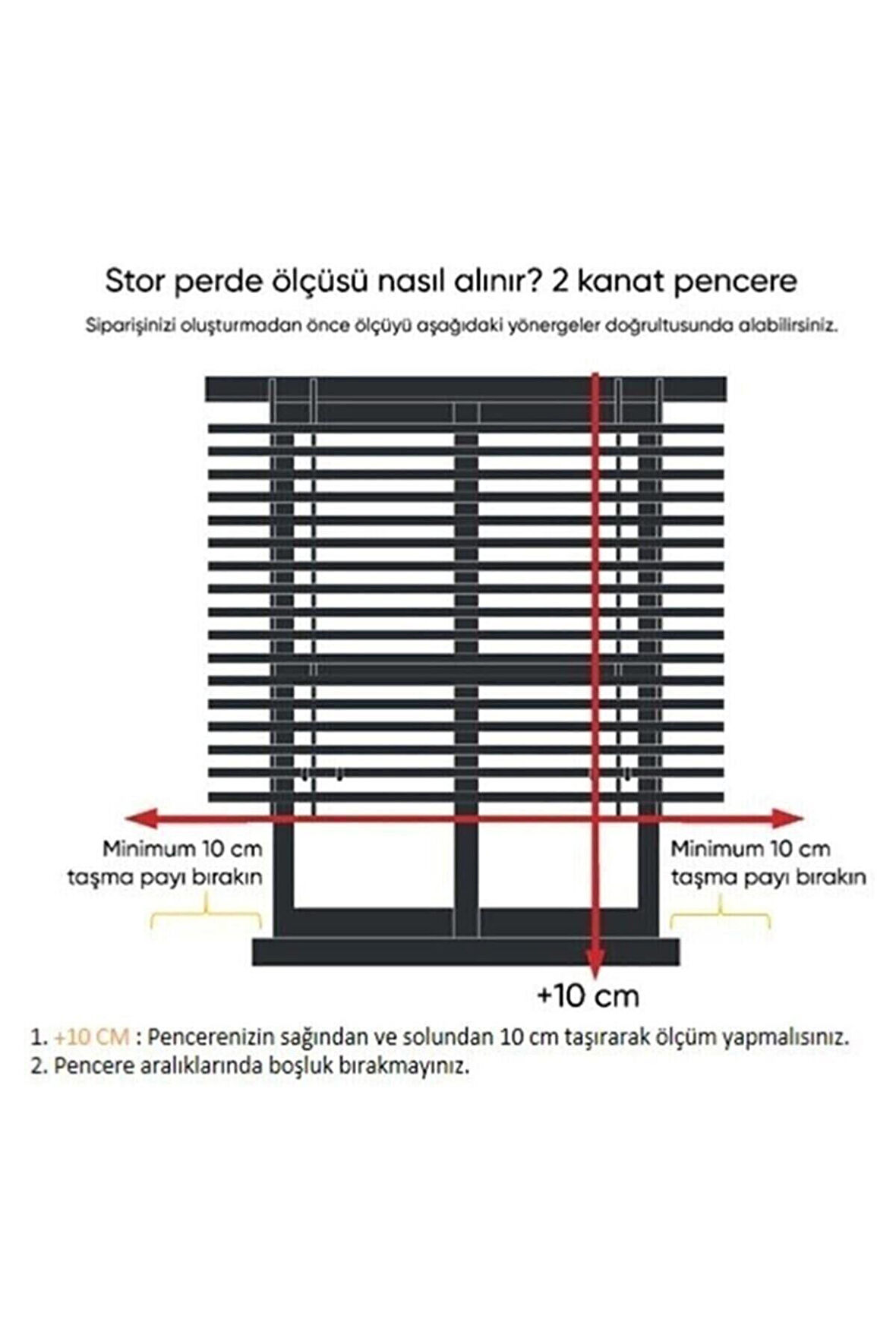 Stor perde ölçüsü nasıl alınır? 2 kanat pencere

Siparişinizi oluşturmadan önce ölçüyü aşağıdaki yönergeler doğrultusunda alabilirsiniz.

Minimum 10 cm taşma payı bırakın

Minimum 10 cm taşma payı bırakın

+10 cm

1. +10 CM : Pencerenizin sağından ve solundan 10 cm taşırarak ölçüm yapmalısınız.
2. Pencere aralıklarında boşluk bırakmayınız.