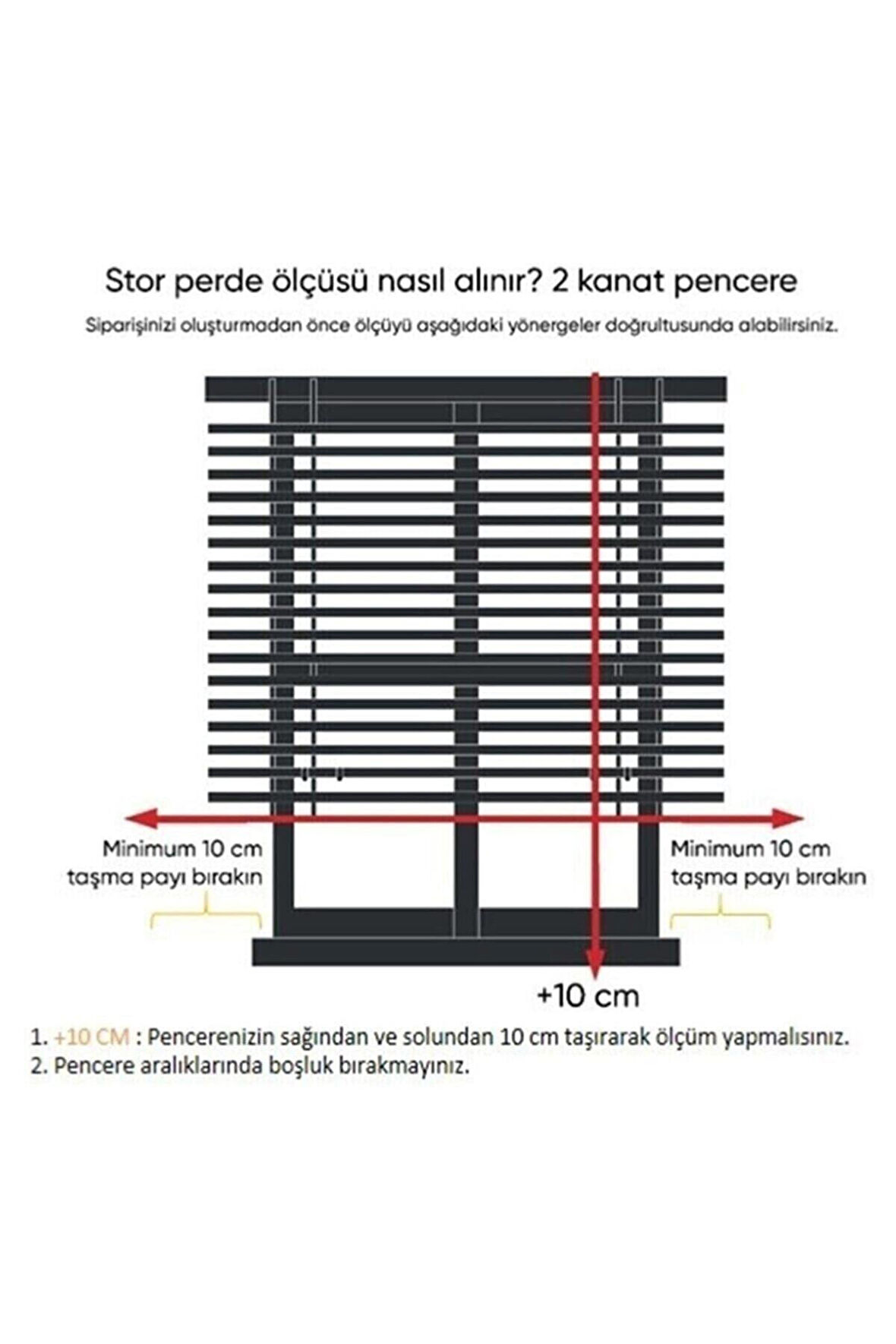 Stor perde ölçüsü nasıl alınır? 2 kanat pencere

Siparişinizi oluşturmadan önce ölçüyü aşağıdaki yönergeler doğrultusunda alabilirsiniz.

Minimum 10 cm taşma payı bırakın

Minimum 10 cm taşma payı bırakın

+10 cm

1. +10 CM : Pencerenizin sağından ve solundan 10 cm taşırarak ölçüm yapmalısınız.
2. Pencere aralıklarında boşluk bırakmayınız.