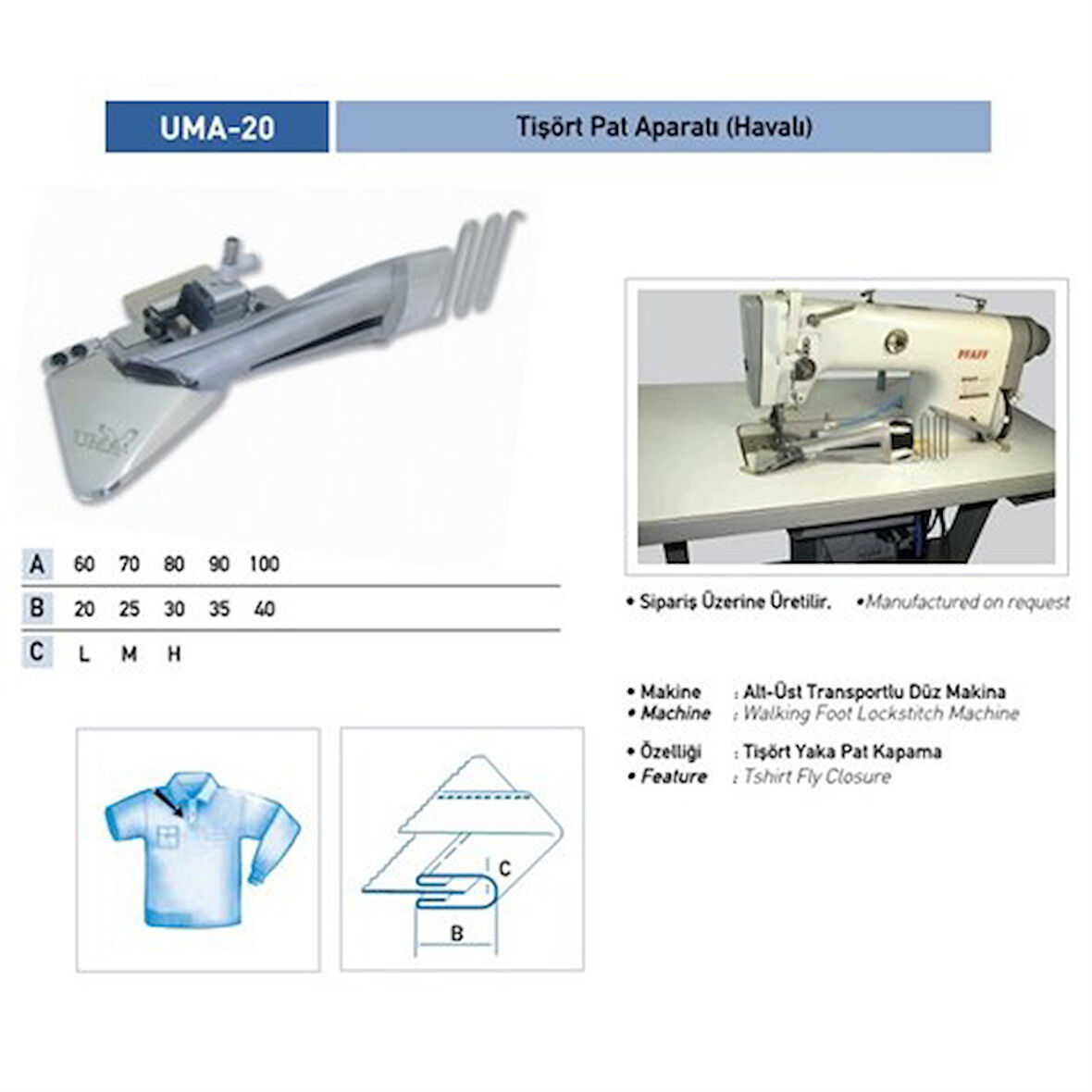 UMA-20

Tişört Pat Aparatı (Havalı)

UMA

PFAFF

| A | 60 | 70 | 80 | 90 | 100 |
|---|---|---|---|---|---|
| B | 20 | 25 | 30 | 35 | 40 |
| C | L | M | H | | |

• Sipariş Üzerine Üretilir. • Manufactured on request

• Makine : Alt-Üst Transportlu Düz Makina
• Machine : Walking Foot Lockstitch Machine

• Özelliği : Tişört Yaka Pat Kapama
• Feature : Tshirt Fly Closure

C

B