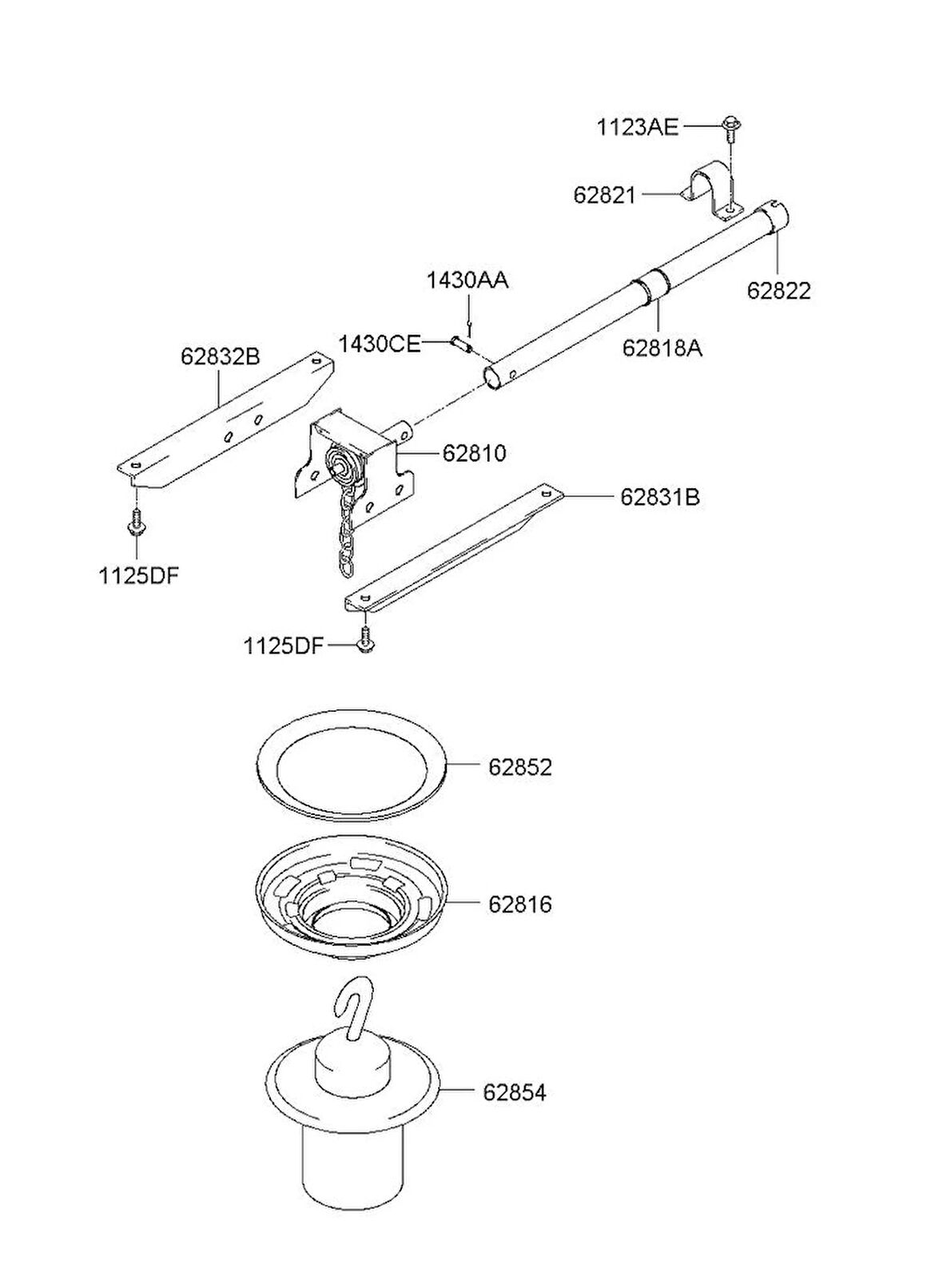 1123AE
62821
62822
1430AA
1430CE
62818A
62832B
62810
62831B
1125DF
1125DF
62852
62816
62854