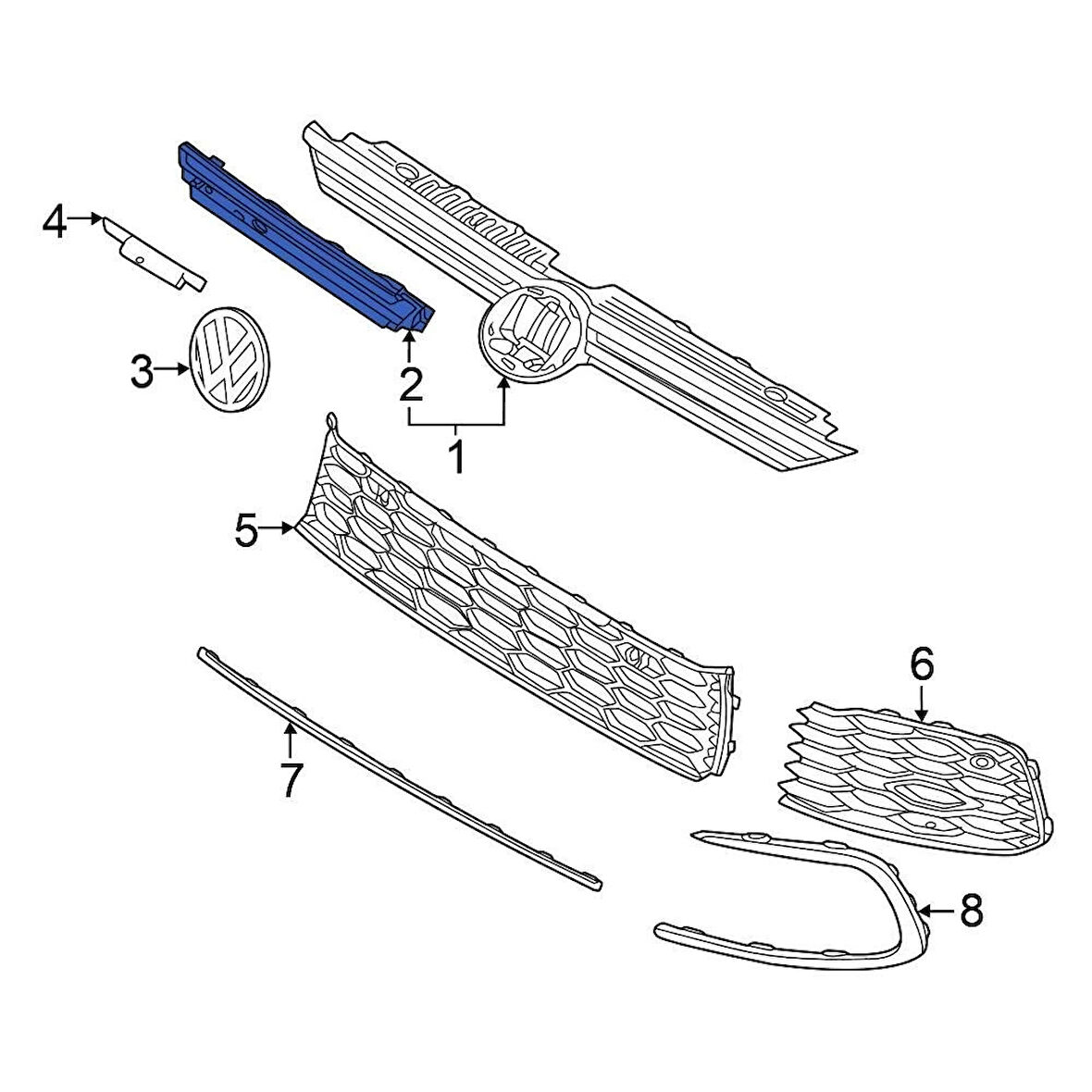 4
3
2
1
5
6
7
8