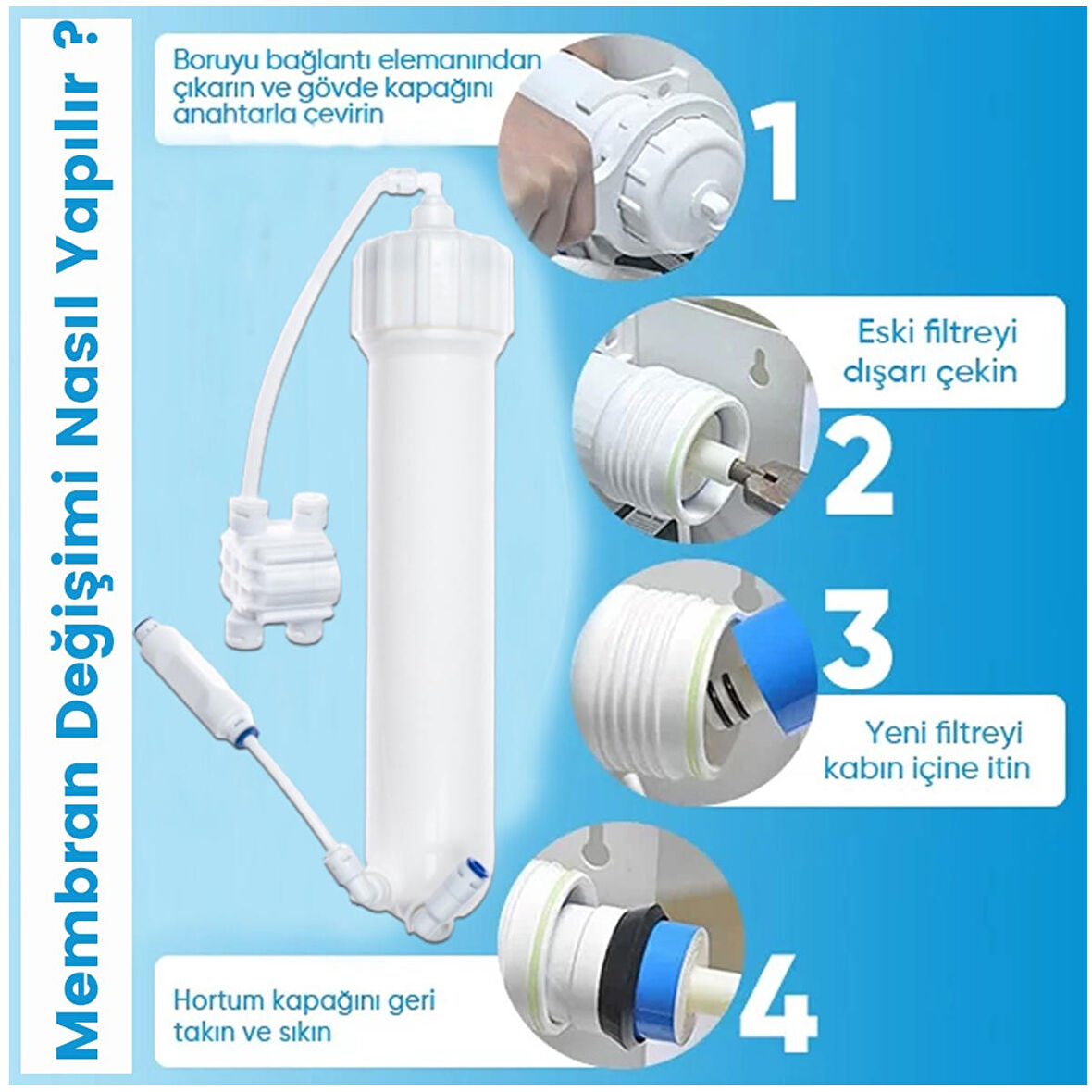 Membran Değişimi Nasıl Yapılır ?

Boruyu bağlantı elemanından çıkarın ve gövde kapağını anahtarla çevirin

1

Eski filtreyi dışarı çekin

2

3

Yeni filtreyi kabın içine itin

Hortum kapağını geri takın ve sıkın

4