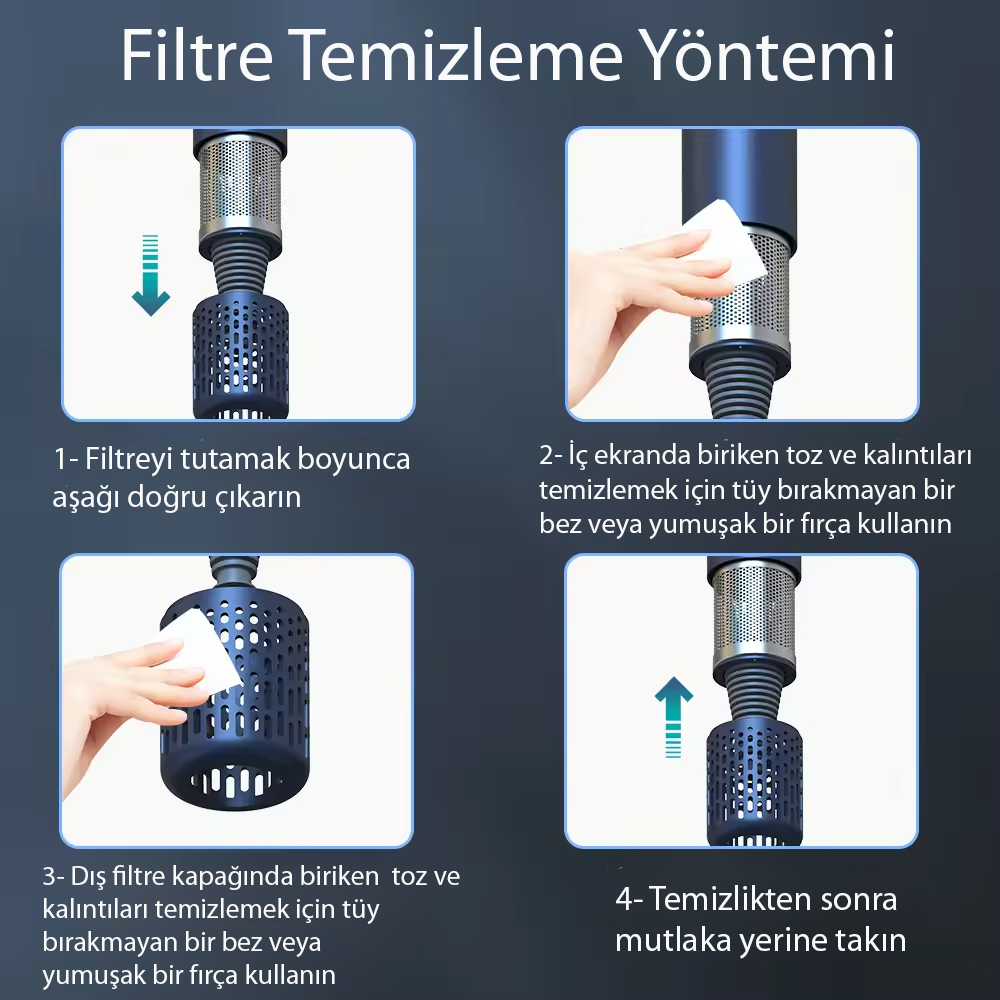 Filtre Temizleme Yöntemi

1- Filtreyi tutamak boyunca aşağı doğru çıkarın

2- İç ekranda biriken toz ve kalıntıları temizlemek için tüy bırakmayan bir bez veya yumuşak bir fırça kullanın

3- Dış filtre kapağında biriken toz ve kalıntıları temizlemek için tüy bırakmayan bir bez veya yumuşak bir fırça kullanın

4- Temizlikten sonra mutlaka yerine takın