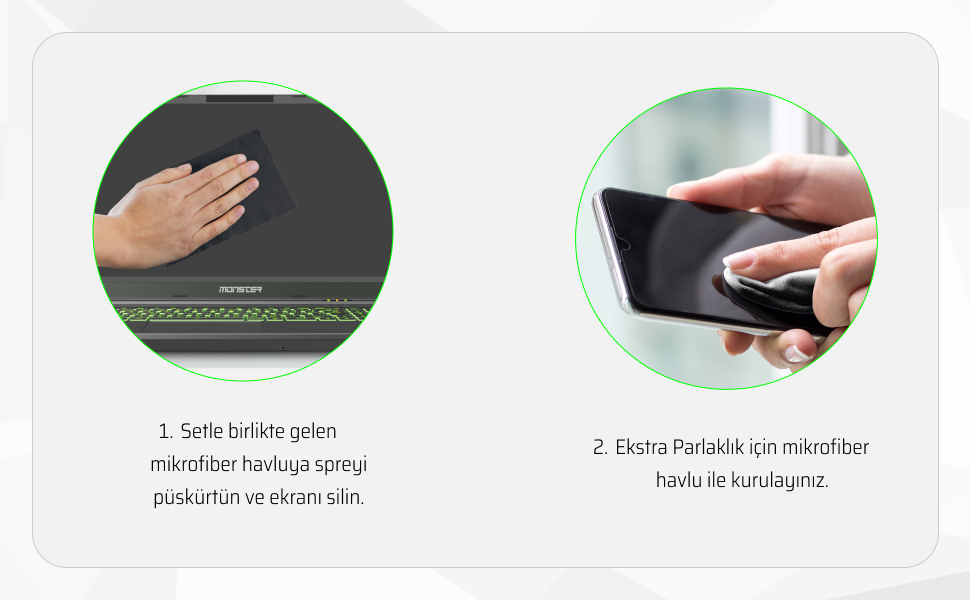 MONSTER

1. Setle birlikte gelen mikrofiber havluya spreyi püskürtün ve ekranı silin.

2. Ekstra Parlaklık için mikrofiber havlu ile kurulayınız.