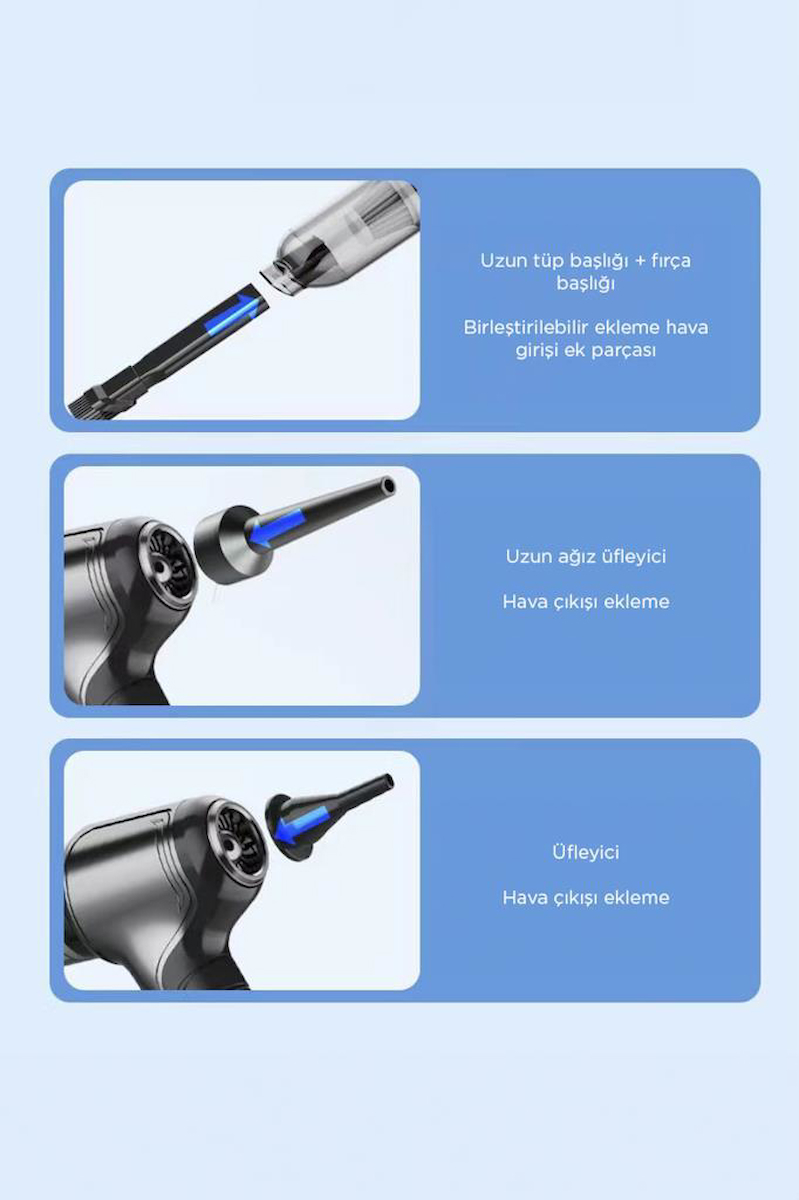 Uzun tüp başlığı + fırça başlığı

Birleştirilebilir ekleme hava girişi ek parçası

Uzun ağız üfleyici

Hava çıkışı ekleme

Üfleyici

Hava çıkışı ekleme