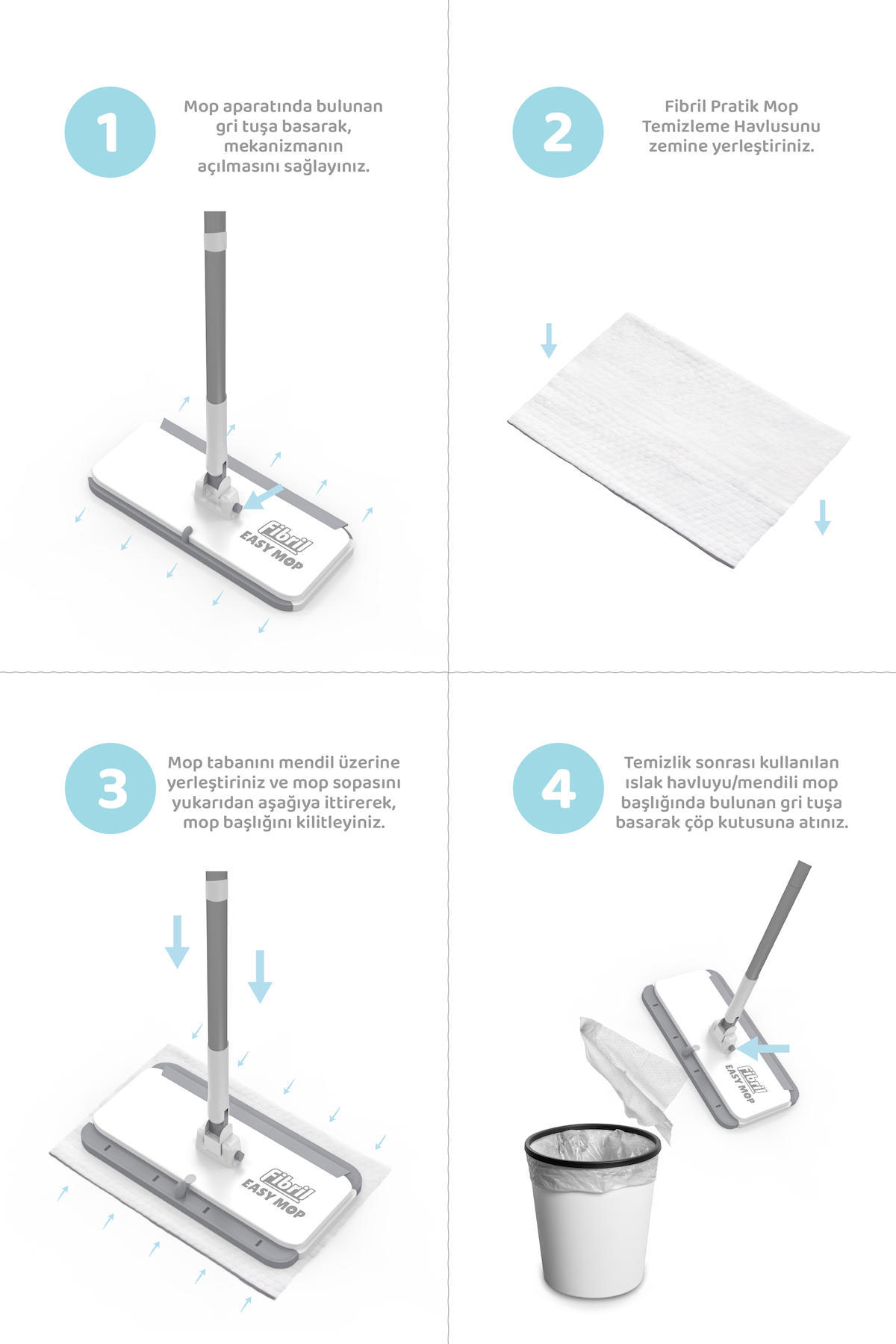 1

Mop aparatında bulunan gri tuşa basarak, mekanizmanın açılmasını sağlayınız.

Fibril
EASY MOP

2

Fibril Pratik Mop Temizleme Havlusunu zemine yerleştiriniz.

3

Mop tabanını mendil üzerine yerleştiriniz ve mop sopasını yukarıdan aşağıya ittirerek, mop başlığını kilitleyiniz.

Fibril
EASY MOP

4

Temizlik sonrası kullanılan ıslak havluyu/mendili mop başlığında bulunan gri tuşa basarak çöp kutusuna atınız.

Fibril
EASY MOP